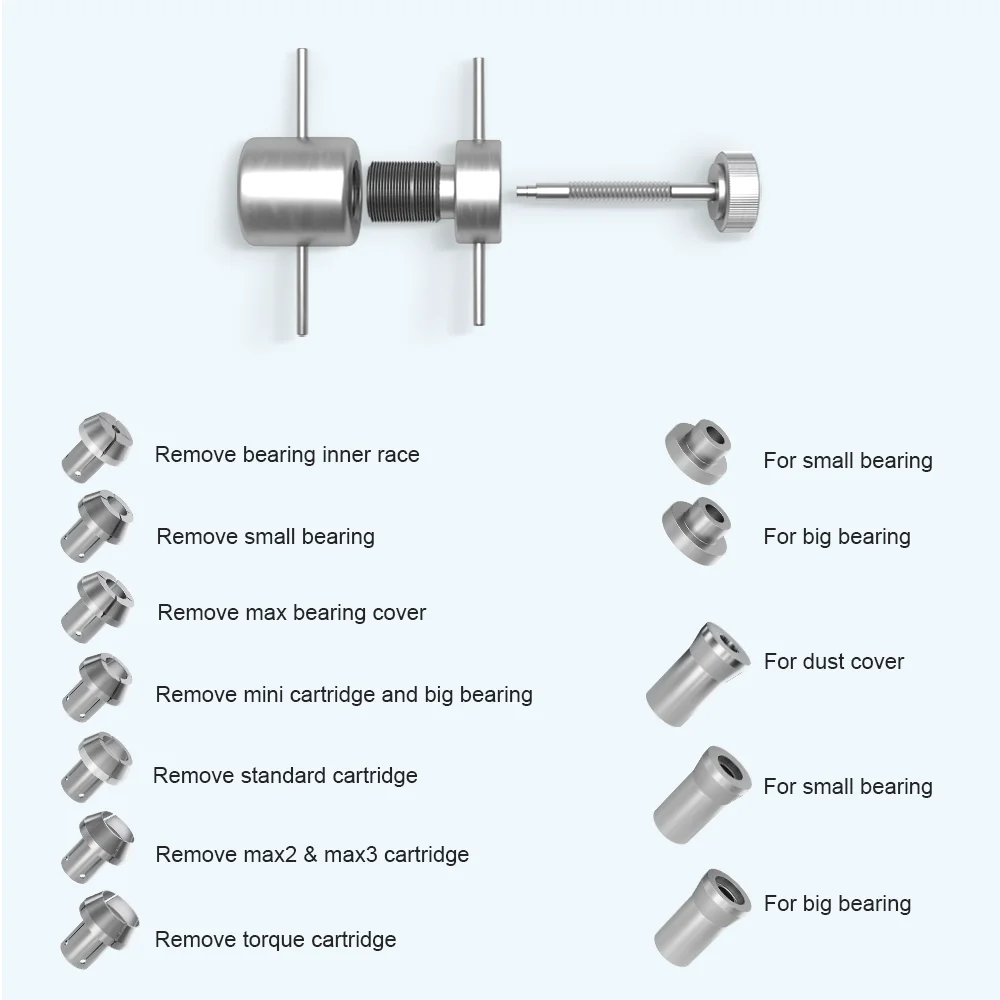 Remove bearing inner race

Remove small bearing

Remove max bearing cover

Remove mini cartridge and big bearing

Remove standard cartridge

Remove max2 & max3 cartridge

Remove torque cartridge

For small bearing

For big bearing

For dust cover

For small bearing

For big bearing