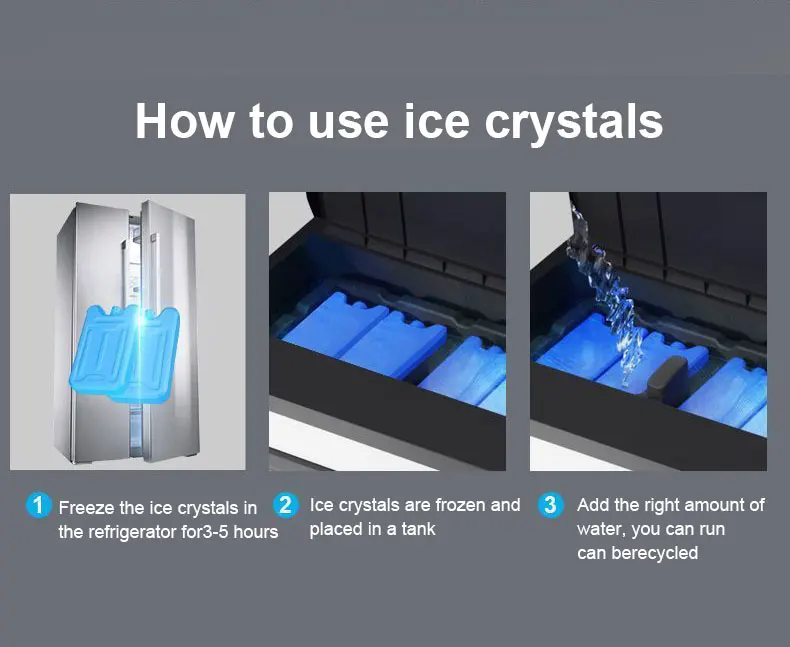 How to use ice crystals

1 Freeze the ice crystals in the refrigerator for3-5 hours

2 Ice crystals are frozen and placed in a tank

3 Add the right amount of water, you can run can berecycled