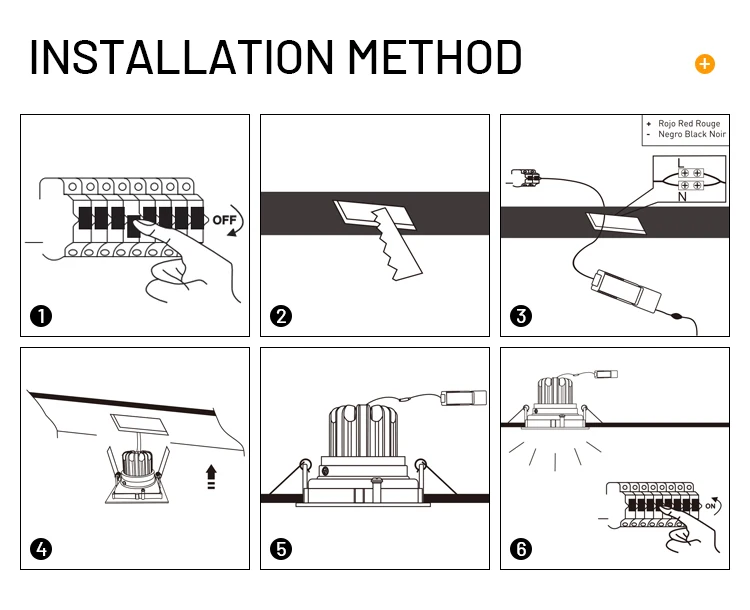 INSTALLATION METHOD

+

OFF

1

2

+ Rojo Red Rouge
- Negro Black Noir

L

N

3

4

5

ON

6