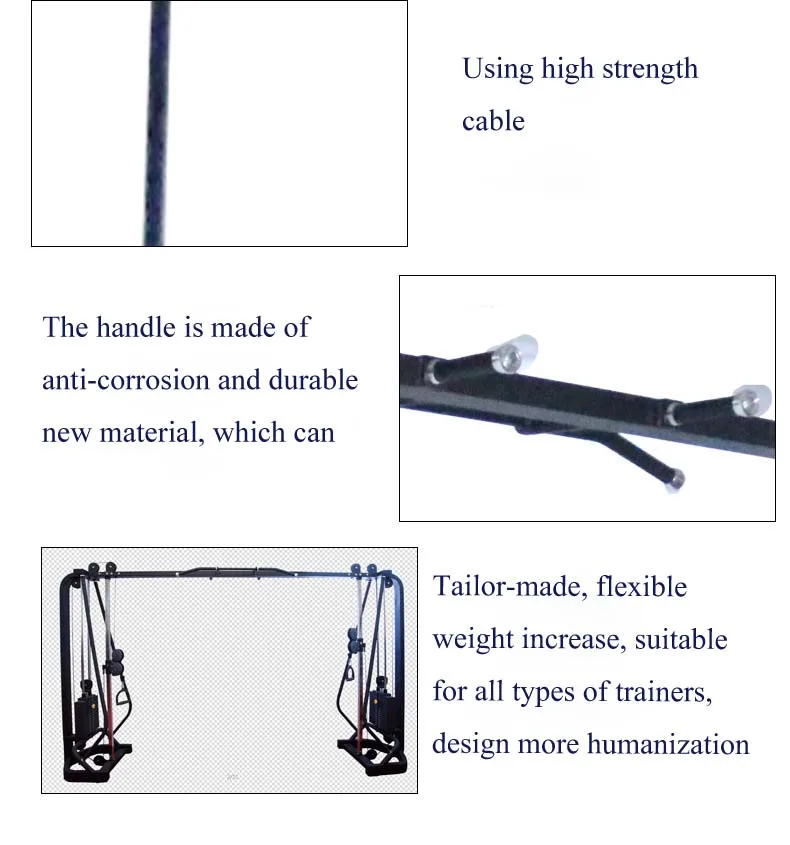 Using high strength cable

The handle is made of anti-corrosion and durable new material, which can

Tailor-made, flexible weight increase, suitable for all types of trainers, design more humanization