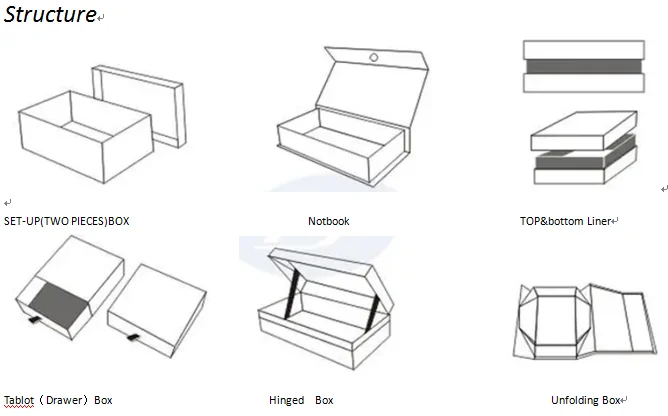 Structure

SET-UP(TWO PIECES)BOX

Notbook

TOP&bottom Liner

Tablot（Drawer）Box

Hinged Box

Unfolding Box