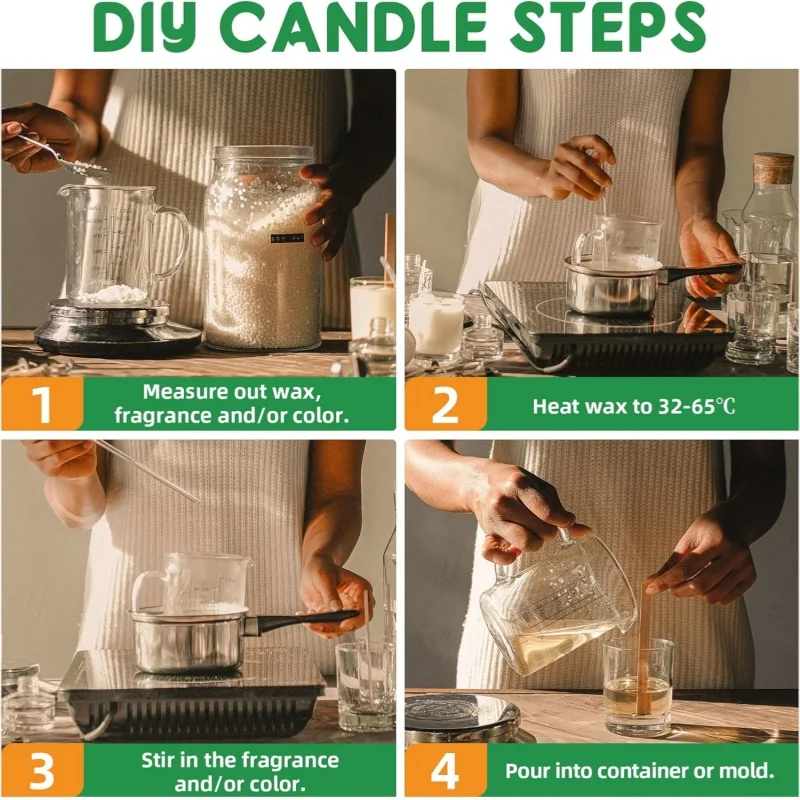 DIY CANDLE STEPS

1 Measure out wax, fragrance and/or color.

2 Heat wax to 32-65℃

3 Stir in the fragrance and/or color.

4 Pour into container or mold.