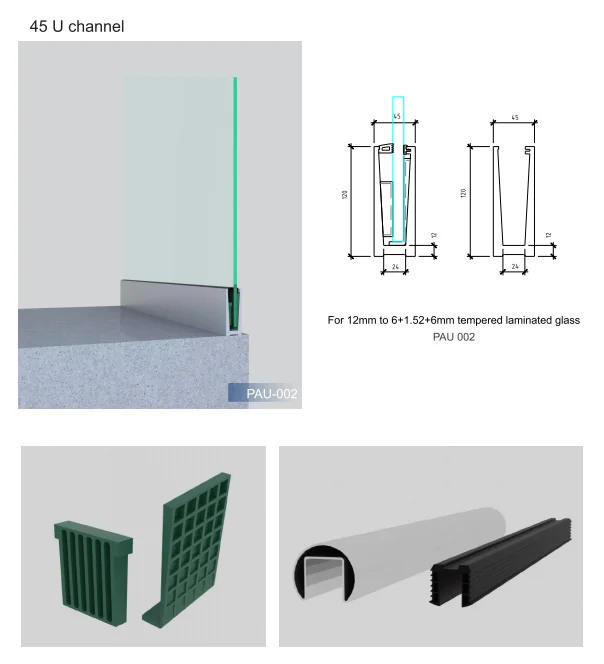 45 U channel

PAU-002

45
120
12
24

45
120
12
24

For 12mm to 6+1.52+6mm tempered laminated glass
PAU 002