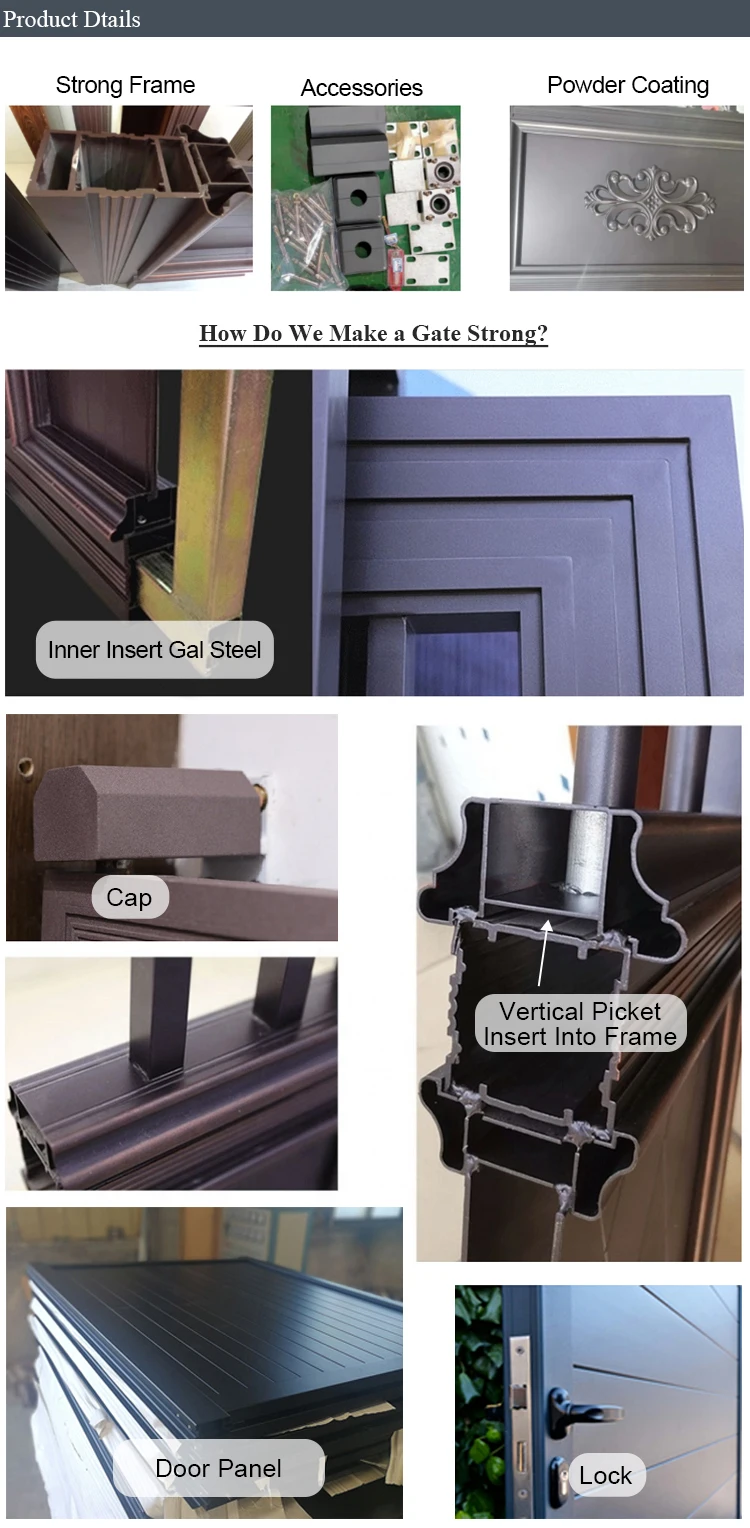 Product Dtails

Strong Frame

Accessories

Powder Coating

How Do We Make a Gate Strong?

Inner Insert Gal Steel

Cap

Vertical Picket Insert Into Frame

Door Panel

Lock