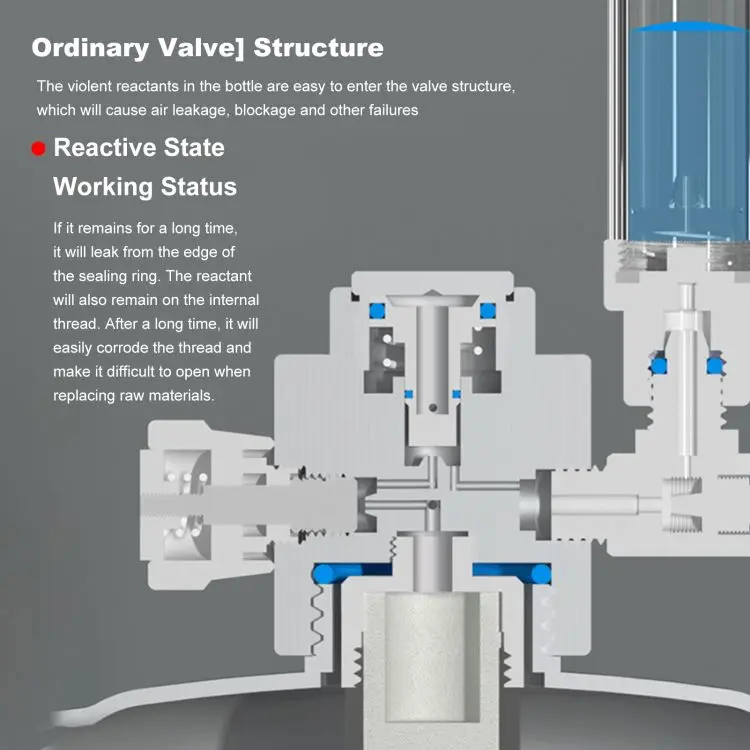 Ordinary Valve] Structure

The violent reactants in the bottle are easy to enter the valve structure, which will cause air leakage, blockage and other failures

Reactive State
Working Status

If it remains for a long time, it will leak from the edge of the sealing ring. The reactant will also remain on the internal thread. After a long time, it will easily corrode the thread and make it difficult to open when replacing raw materials.