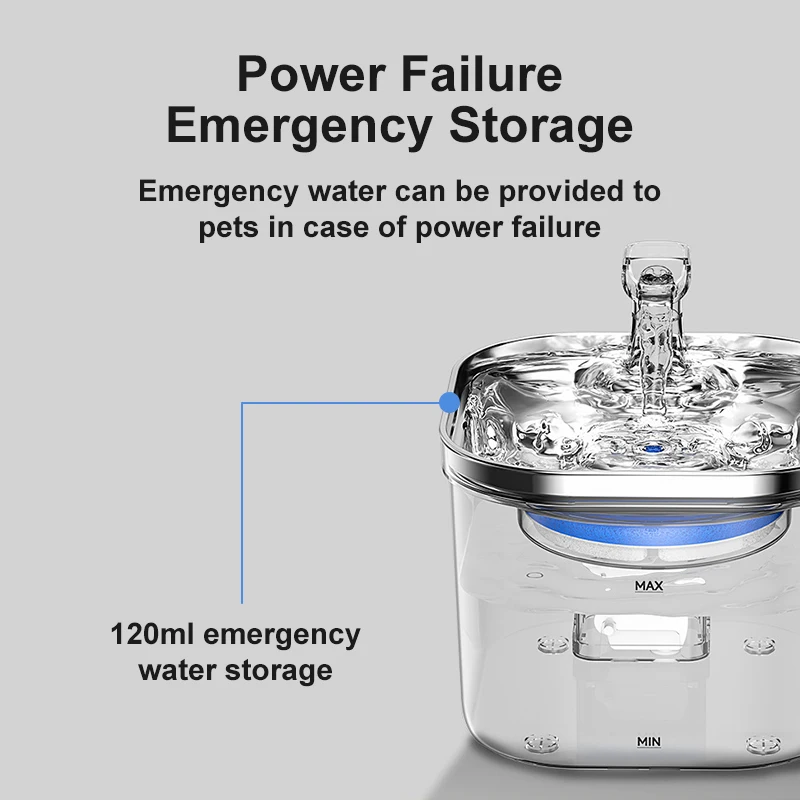 Power Failure
Emergency Storage

Emergency water can be provided to pets in case of power failure

120ml emergency water storage

MAX

MIN