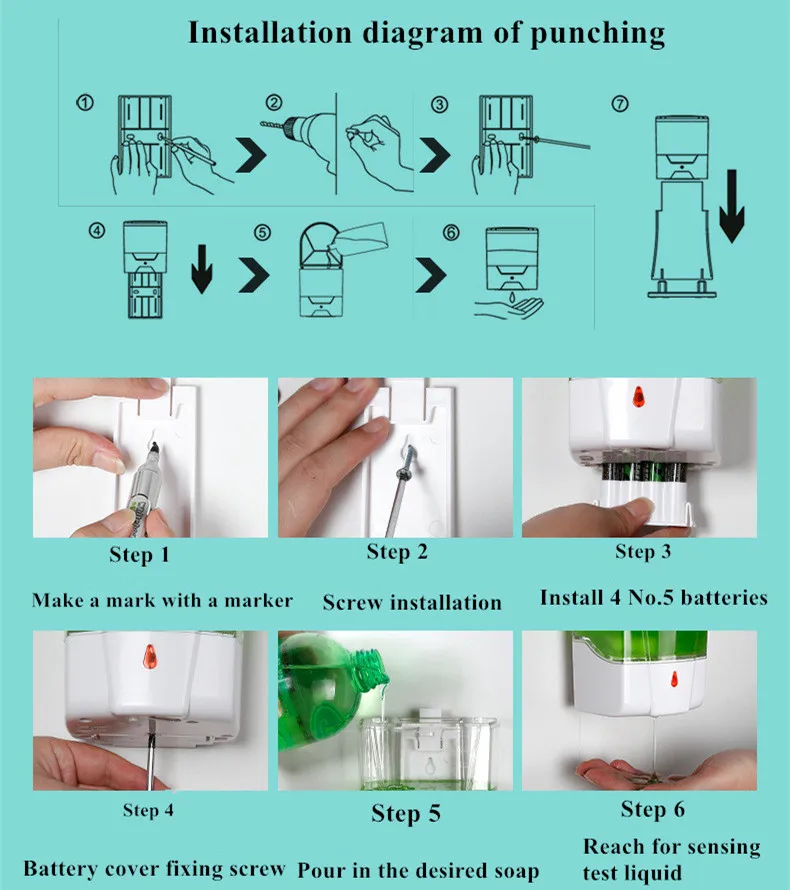 Installation diagram of punching

①

②

③

⑦

④

⑤

⑥

Step 1

Make a mark with a marker

Step 2

Screw installation

Step 3

Install 4 No.5 batteries

Step 4

Battery cover fixing screw

Step 5

Pour in the desired soap

Step 6

Reach for sensing test liquid