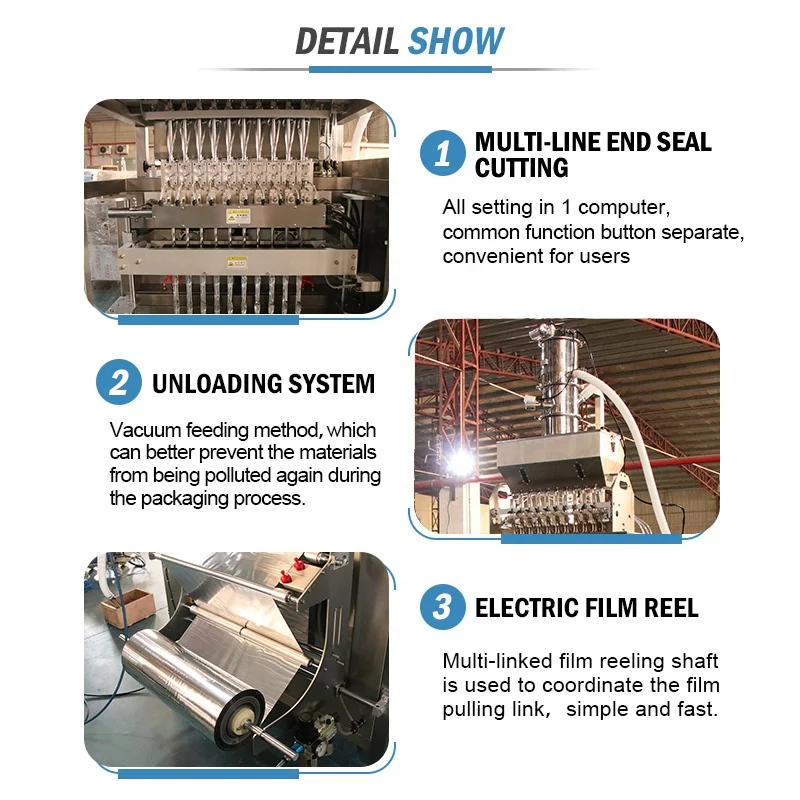 DETAIL SHOW

1 MULTI-LINE END SEAL CUTTING

All setting in 1 computer, common function button separate, convenient for users

2 UNLOADING SYSTEM

Vacuum feeding method, which can better prevent the materials from being polluted again during the packaging process.

3 ELECTRIC FILM REEL

Multi-linked film reeling shaft is used to coordinate the film pulling link， simple and fast.