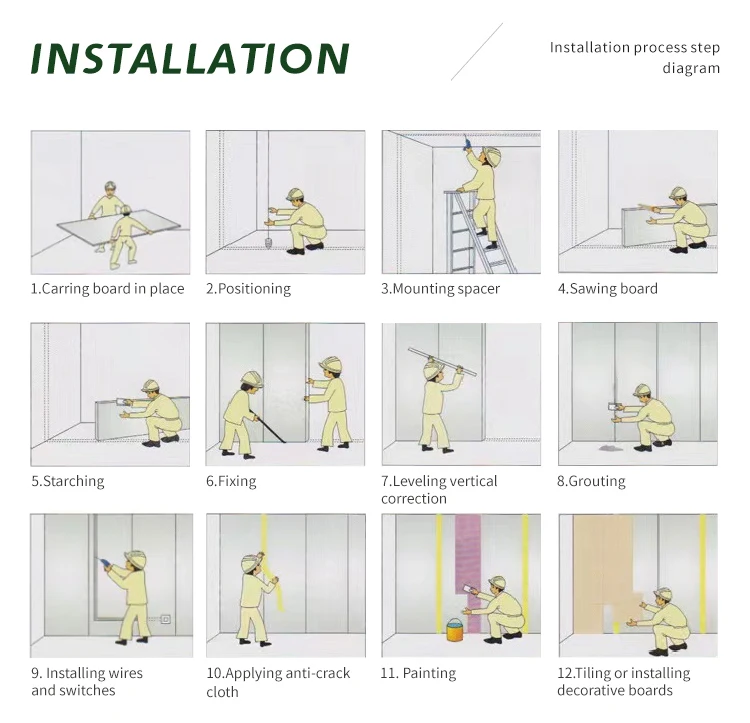 INSTALLATION

Installation process step diagram

1.Carring board in place

2.Positioning

3.Mounting spacer

4.Sawing board

5.Starching

6.Fixing

7.Leveling vertical correction

8.Grouting

9. Installing wires and switches

10.Applying anti-crack cloth

11. Painting

12.Tiling or installing decorative boards