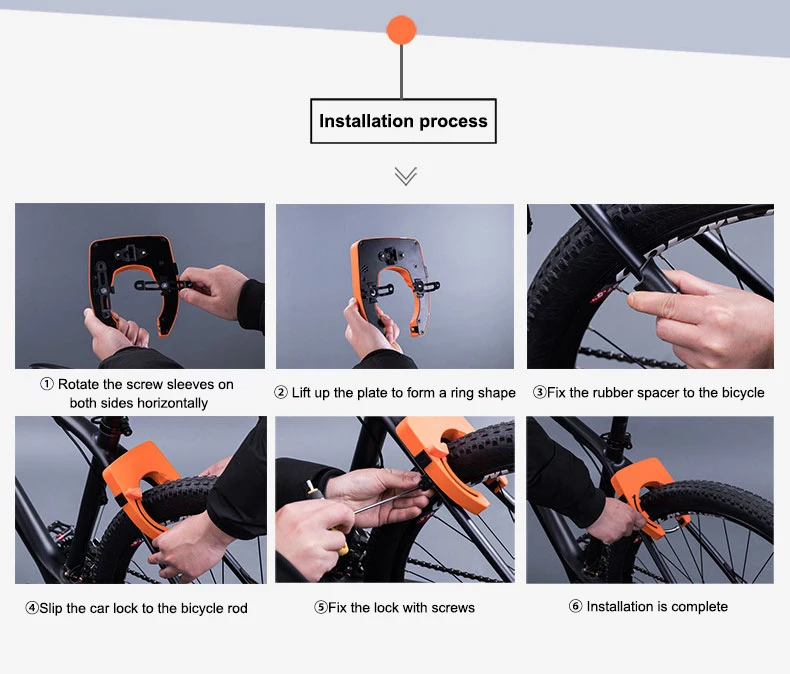 Installation process

① Rotate the screw sleeves on both sides horizontally

② Lift up the plate to form a ring shape

③Fix the rubber spacer to the bicycle

④Slip the car lock to the bicycle rod

⑤Fix the lock with screws

⑥ Installation is complete