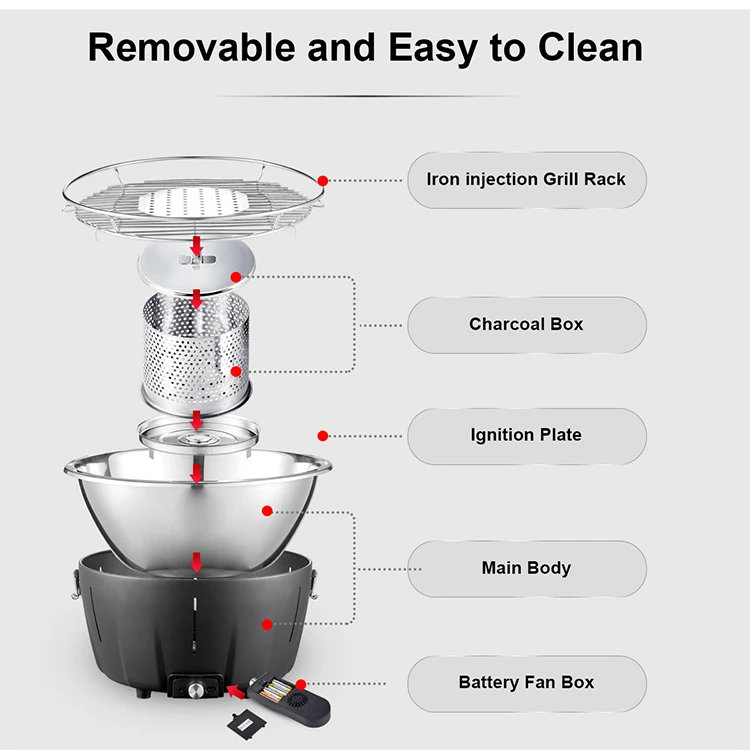 Removable and Easy to Clean

Iron injection Grill Rack

Charcoal Box

Ignition Plate

Main Body

Battery Fan Box