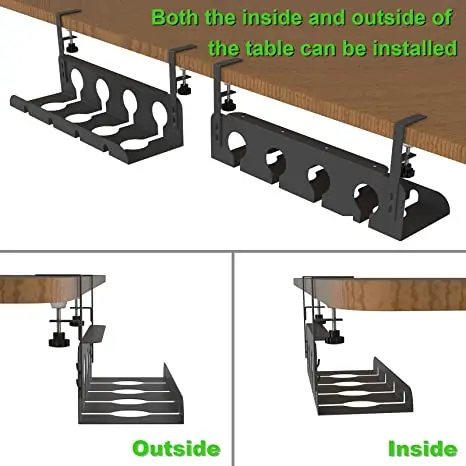 Both the inside and outside of the table can be installed

Outside

Inside