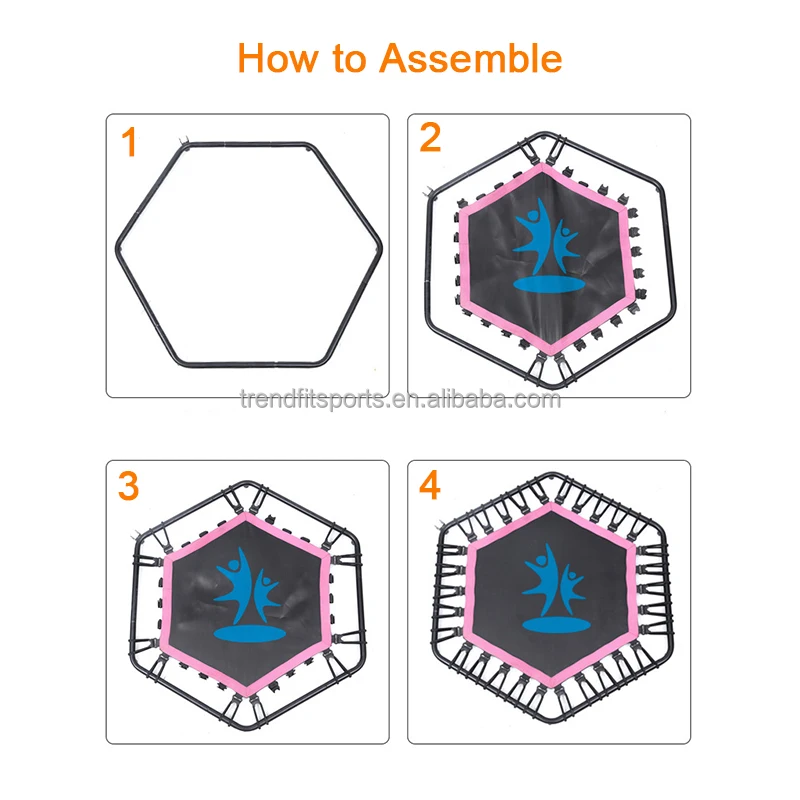 How to Assemble

1

2

trendfitsports.en.alibaba.com

3

4