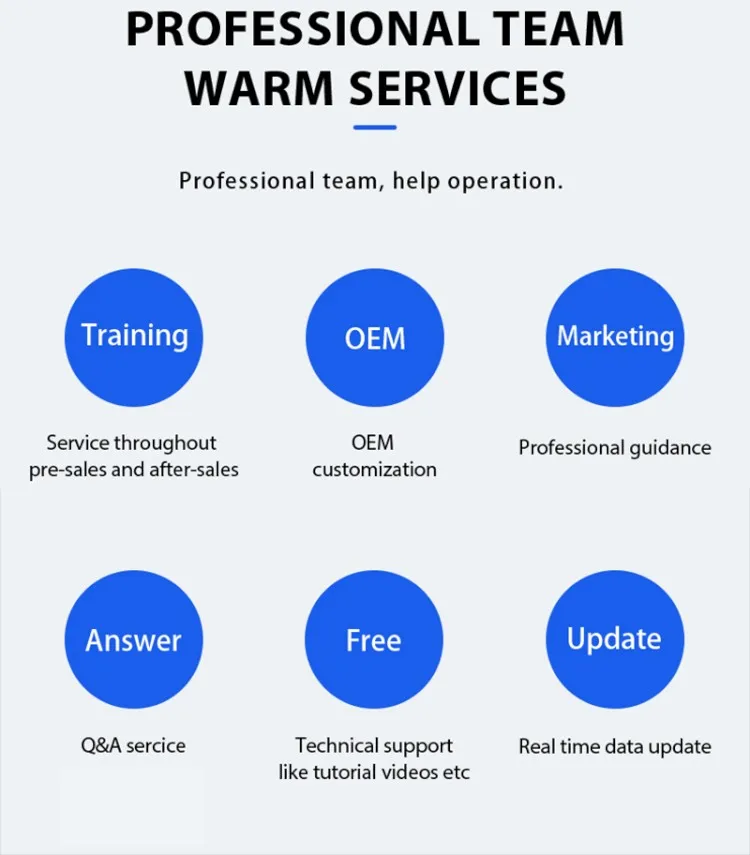 PROFESSIONAL TEAM
WARM SERVICES

Professional team, help operation.

Training

Service throughout pre-sales and after-sales

OEM

OEM customization

Marketing

Professional guidance

Answer

Q&A sercice

Free

Technical support like tutorial videos etc

Update

Real time data update