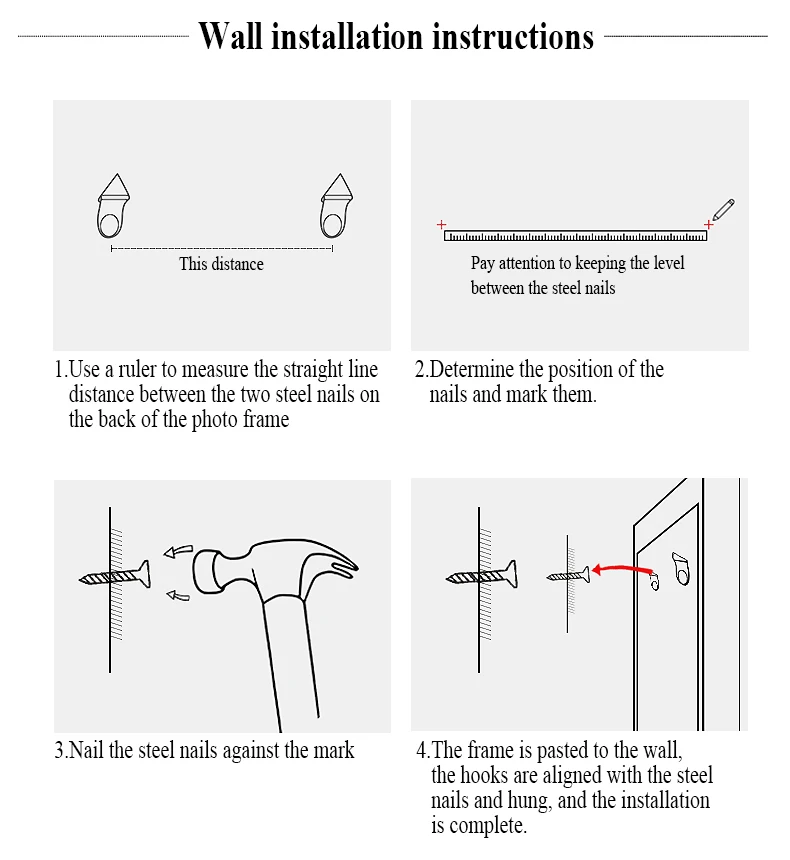 Wall installation instructions

This distance

1.Use a ruler to measure the straight line distance between the two steel nails on the back of the photo frame

Pay attention to keeping the level between the steel nails

2.Determine the position of the nails and mark them.

3.Nail the steel nails against the mark

4.The frame is pasted to the wall, the hooks are aligned with the steel nails and hung, and the installation is complete.