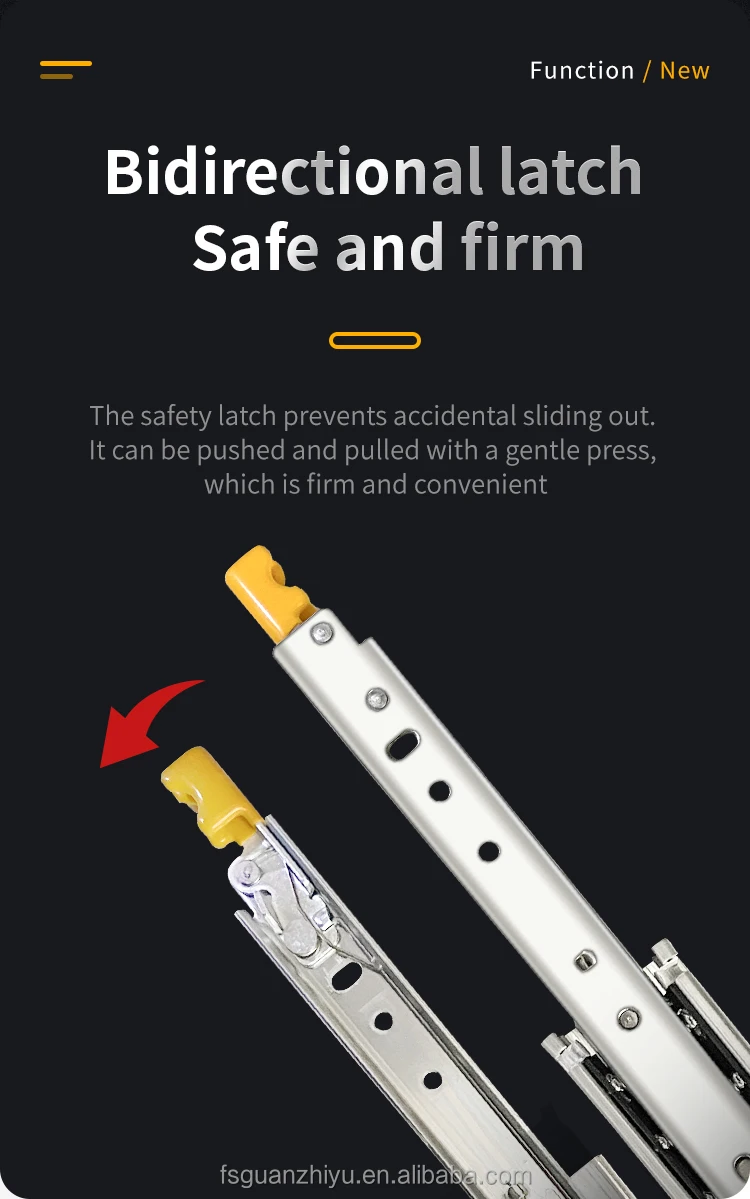 Function / New

Bidirectional latch
Safe and firm

The safety latch prevents accidental sliding out. It can be pushed and pulled with a gentle press, which is firm and convenient

fsguanzhiyu.en.alibaba.com