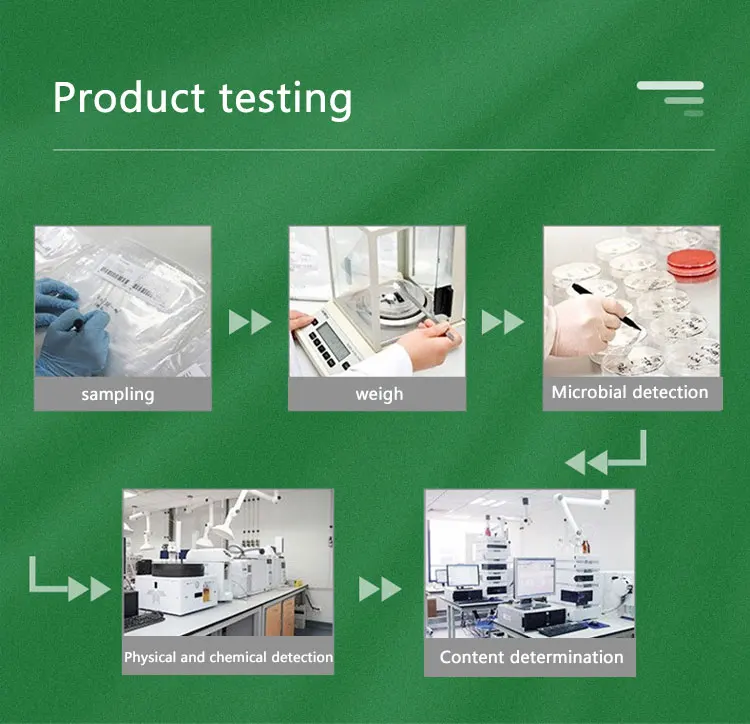 Product testing

sampling

weigh

Microbial detection

Physical and chemical detection

Content determination