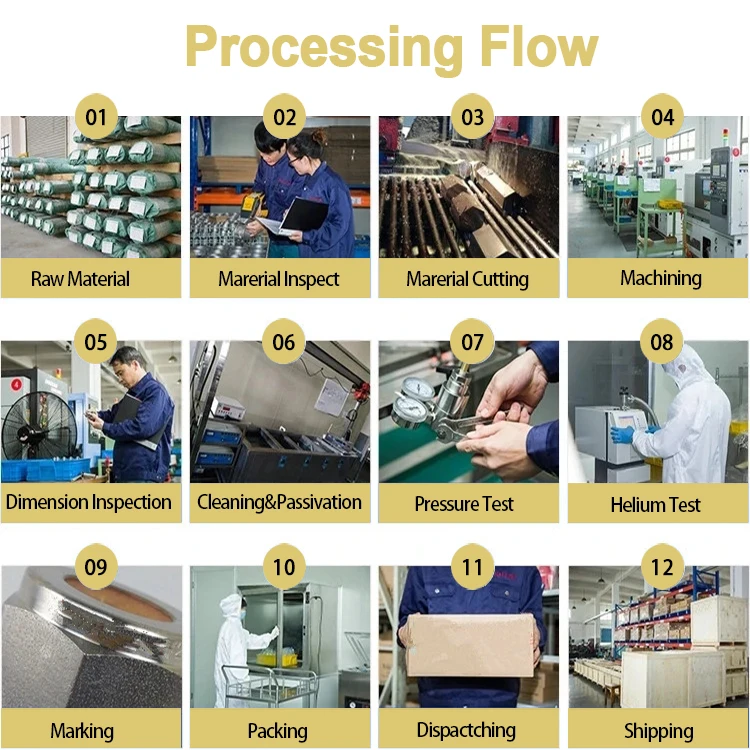 Processing Flow

01
Raw Material

02
Marerial Inspect

03
Marerial Cutting

04
Machining

05
Dimension Inspection

06
Cleaning&Passivation

07
Pressure Test

08
Helium Test

09
Marking

10
Packing

11
Dispactching

12
Shipping