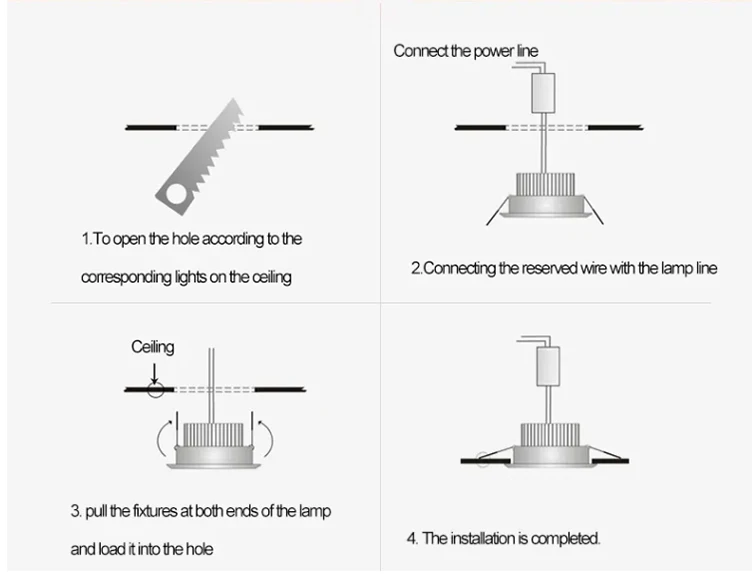 1.To open the hole according to the corresponding lights on the ceiling

Connect the power line

2.Connecting the reserved wire with the lamp line

Ceiling

3. pull the fixtures at both ends of the lamp and load it into the hole

4. The installation is completed.