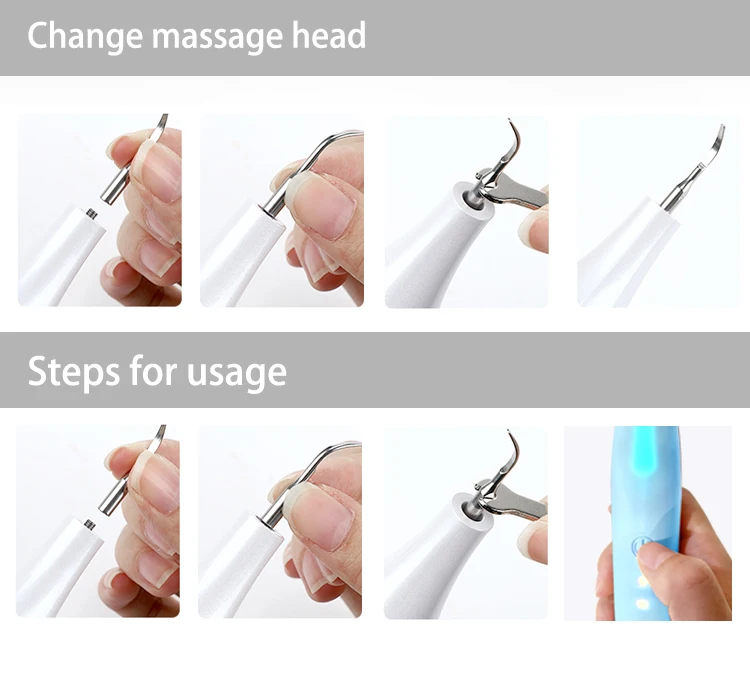 Change massage head

Steps for usage