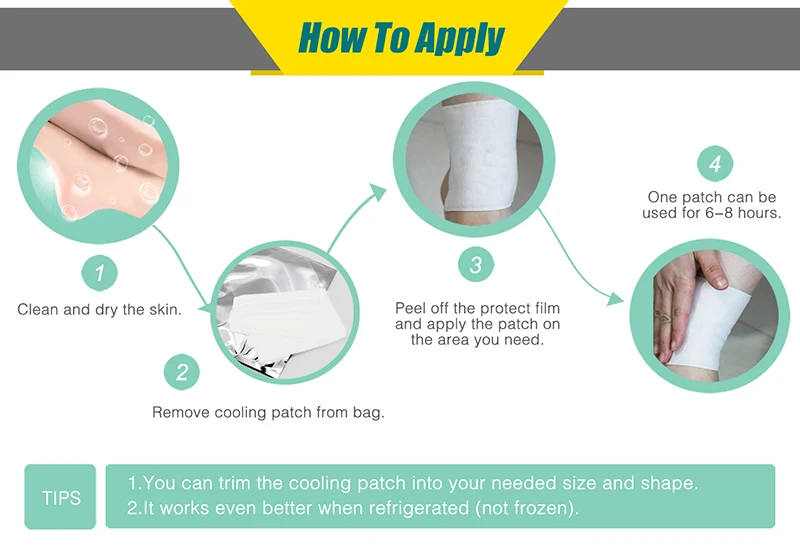 How To Apply

1
Clean and dry the skin.

2
Remove cooling patch from bag.

3
Peel off the protect film and apply the patch on the area you need.

4
One patch can be used for 6-8 hours.

TIPS
1.You can trim the cooling patch into your needed size and shape.
2.It works even better when refrigerated (not frozen).