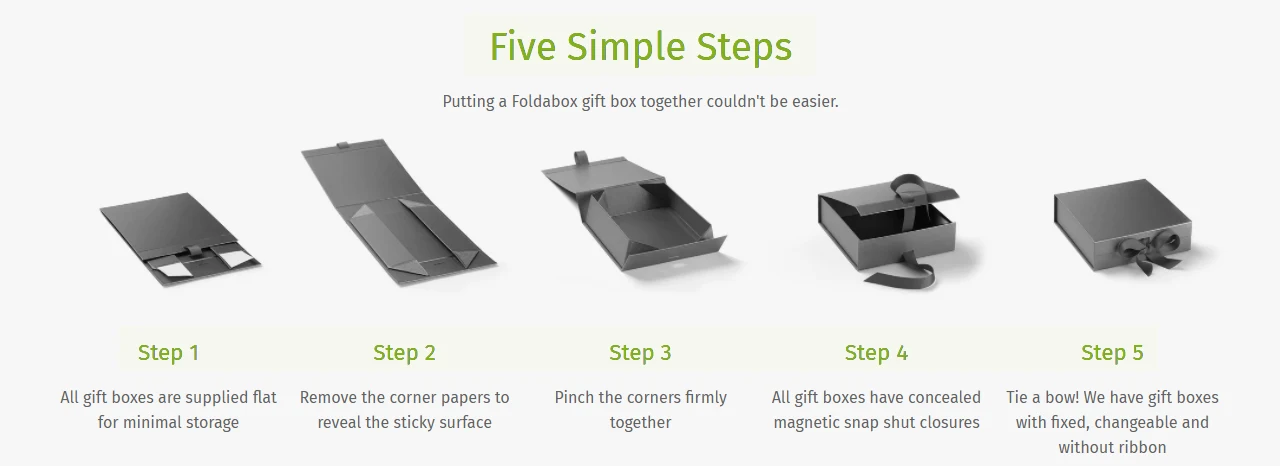 Five Simple Steps

Putting a Foldabox gift box together couldn't be easier.

Step 1

All gift boxes are supplied flat for minimal storage

Step 2

Remove the corner papers to reveal the sticky surface

Step 3

Pinch the corners firmly together

Step 4

All gift boxes have concealed magnetic snap shut closures

Step 5

Tie a bow! We have gift boxes with fixed, changeable and without ribbon