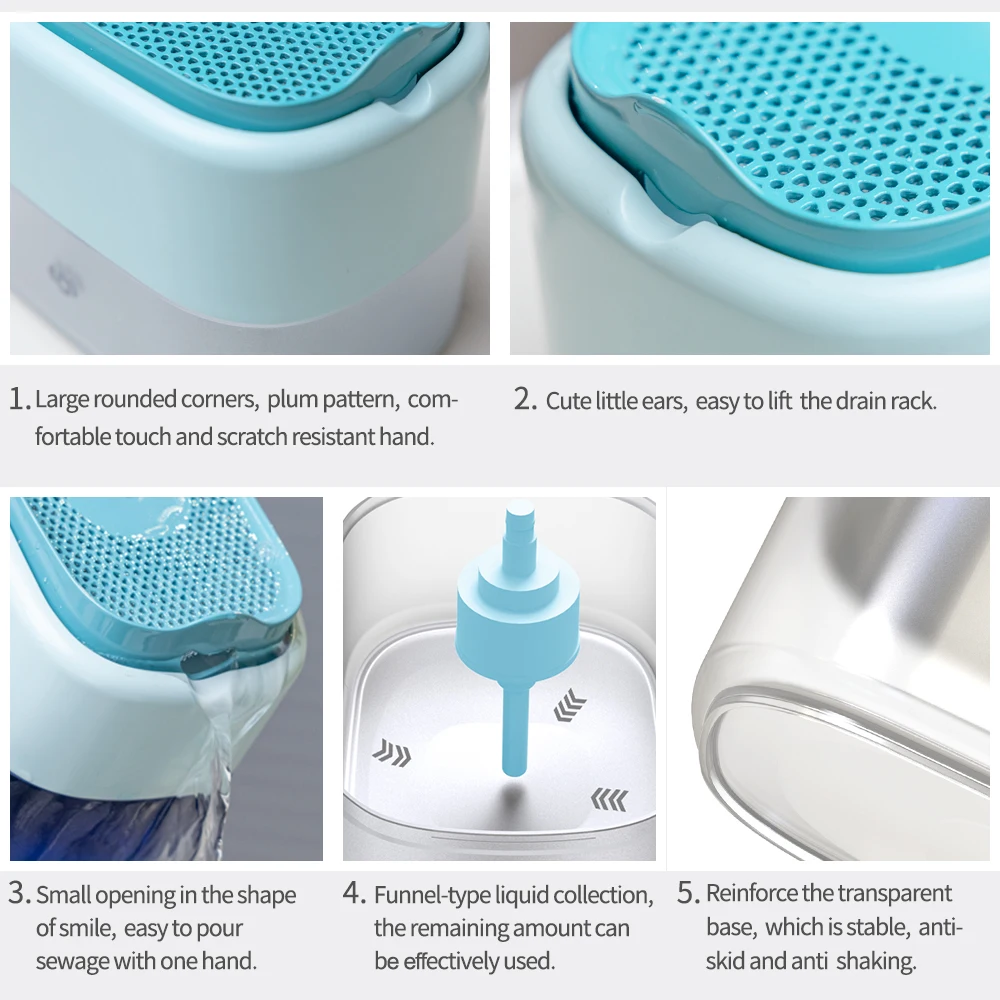 1. Large rounded corners, plum pattern, comfortable touch and scratch resistant hand.

2. Cute little ears, easy to lift the drain rack.

3. Small opening in the shape of smile, easy to pour sewage with one hand.

4. Funnel-type liquid collection, the remaining amount can be effectively used.

5. Reinforce the transparent base, which is stable, anti-skid and anti shaking.