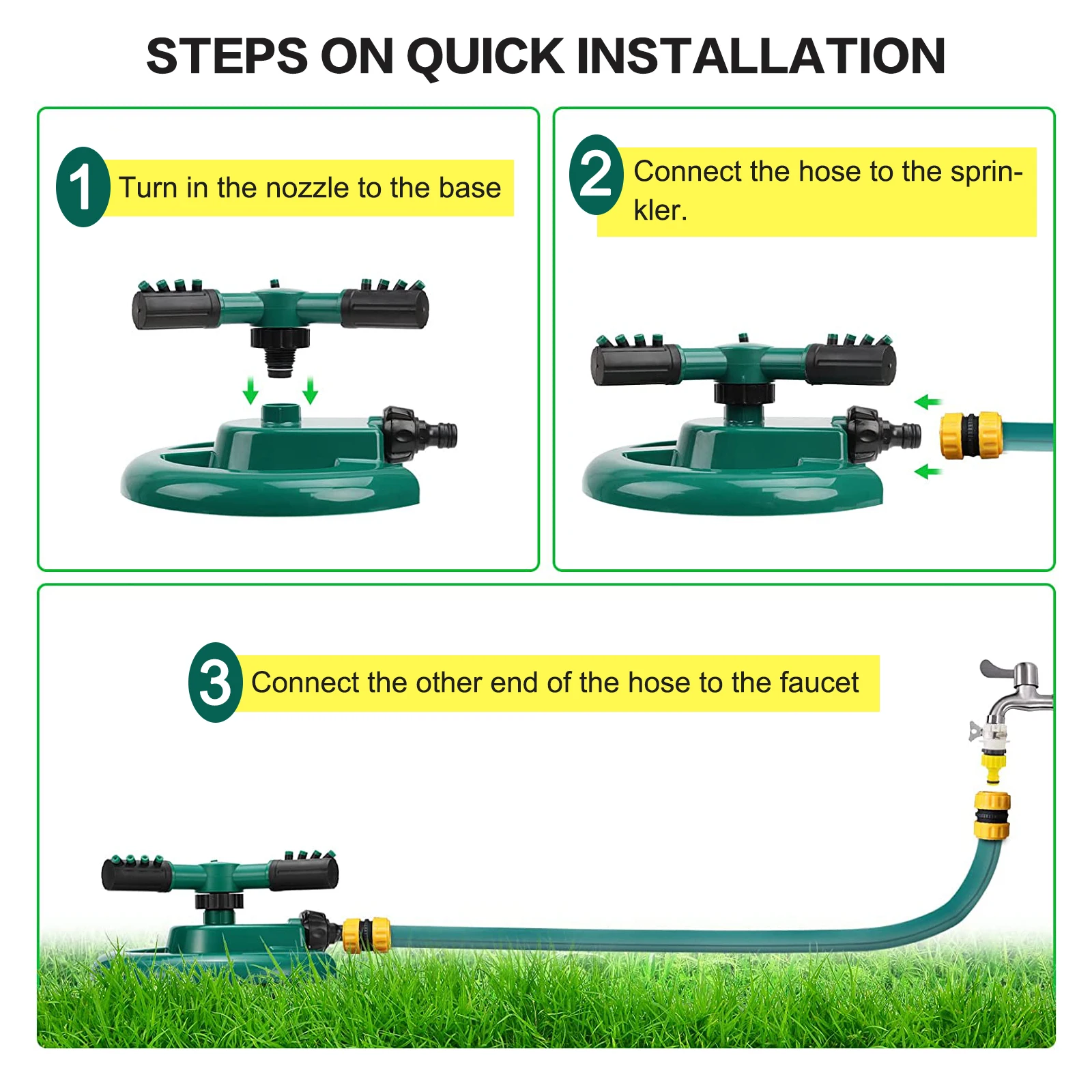 STEPS ON QUICK INSTALLATION

1 Turn in the nozzle to the base

2 Connect the hose to the sprinkler.

3 Connect the other end of the hose to the faucet