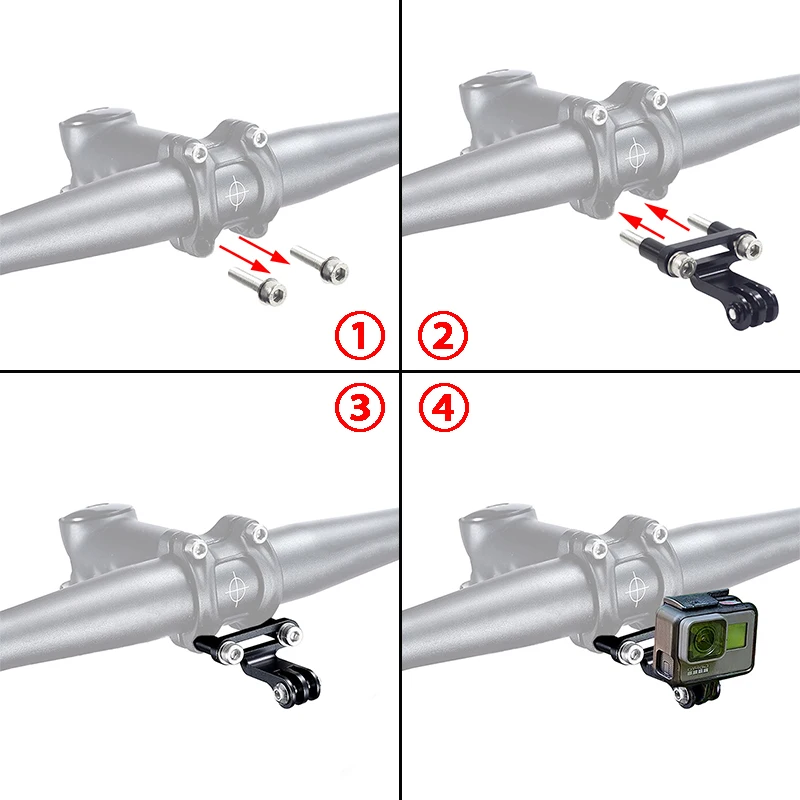 ①

②

③

④