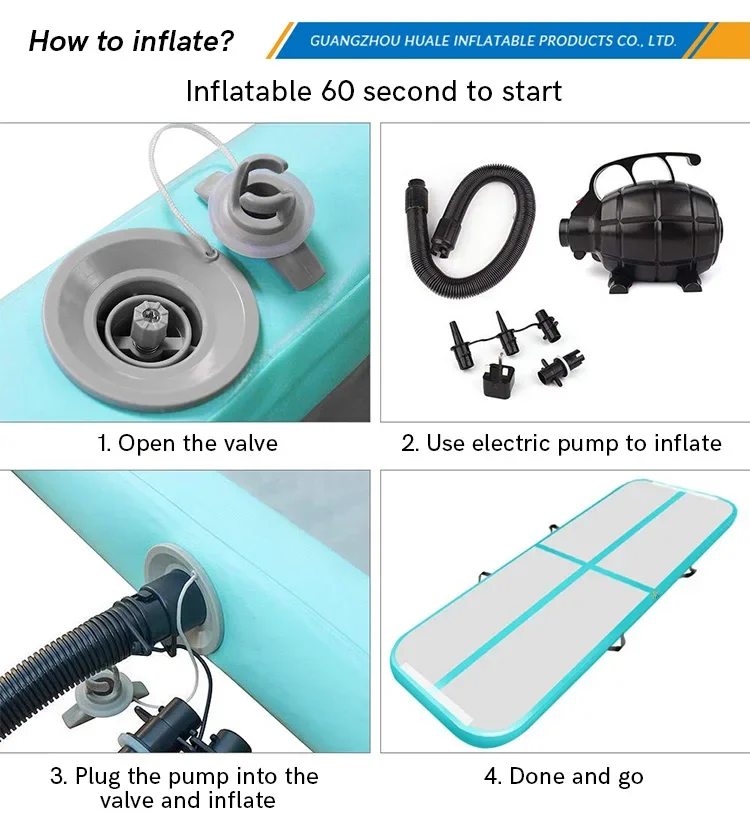 How to inflate?

GUANGZHOU HUALE INFLATABLE PRODUCTS CO., LTD.

Inflatable 60 second to start

1. Open the valve

2. Use electric pump to inflate

3. Plug the pump into the valve and inflate

4. Done and go