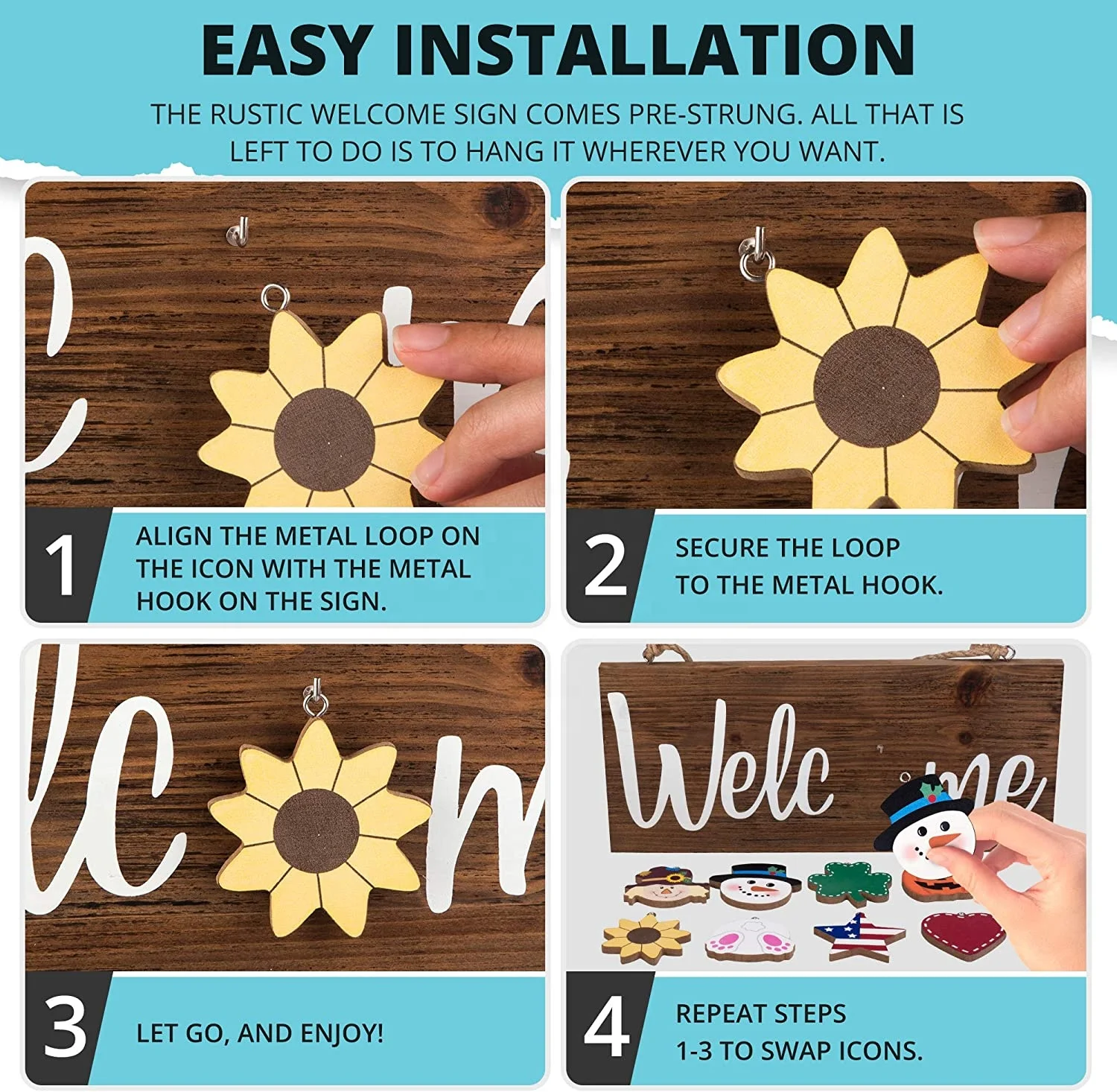 EASY INSTALLATION

THE RUSTIC WELCOME SIGN COMES PRE-STRUNG. ALL THAT IS LEFT TO DO IS TO HANG IT WHEREVER YOU WANT.

1 ALIGN THE METAL LOOP ON THE ICON WITH THE METAL HOOK ON THE SIGN.

2 SECURE THE LOOP TO THE METAL HOOK.

lc m

3 LET GO, AND ENJOY!

Welc me

4 REPEAT STEPS 1-3 TO SWAP ICONS.