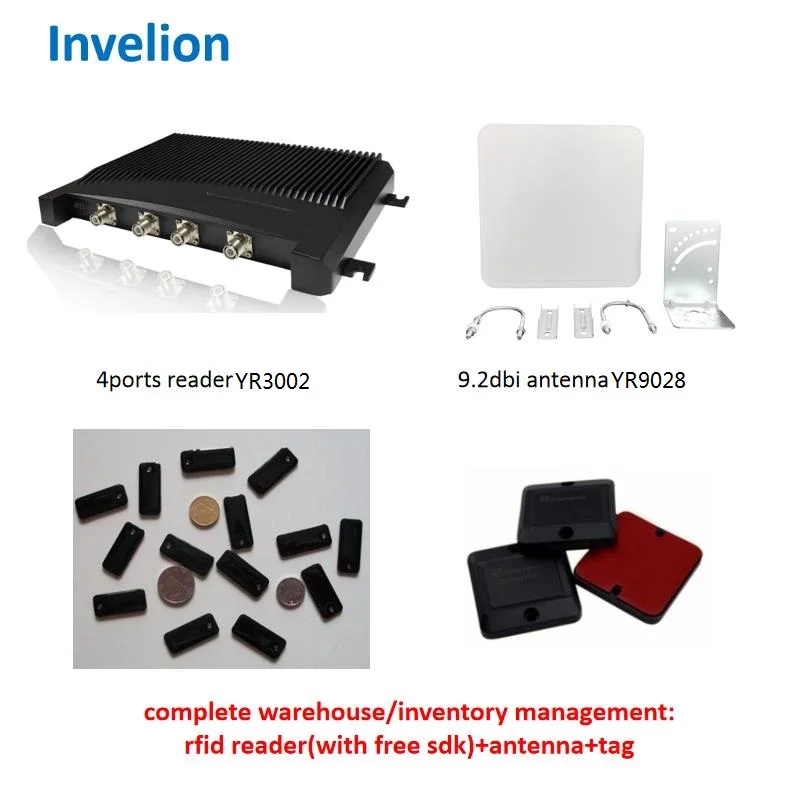 Invelion

4ports reader YR3002

9.2dbi antenna YR9028

complete warehouse/inventory management:
rfid reader(with free sdk)+antenna+tag