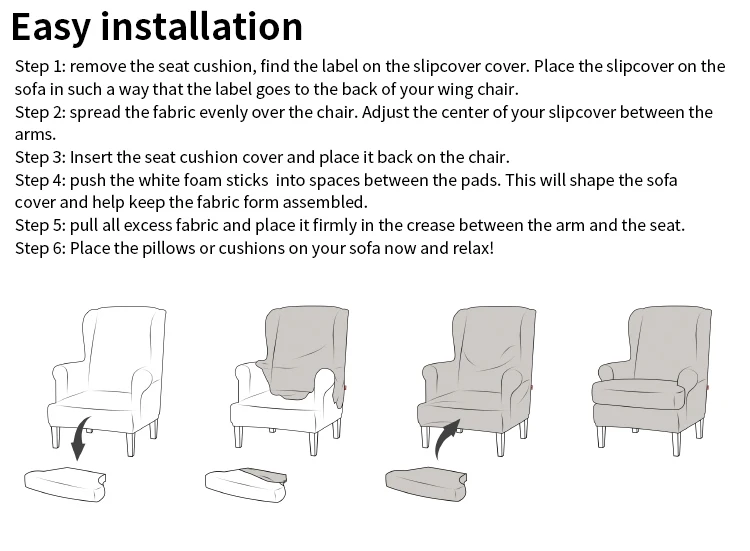 Easy installation

Step 1: remove the seat cushion, find the label on the slipcover cover. Place the slipcover on the sofa in such a way that the label goes to the back of your wing chair.
Step 2: spread the fabric evenly over the chair. Adjust the center of your slipcover between the arms.
Step 3: Insert the seat cushion cover and place it back on the chair.
Step 4: push the white foam sticks into spaces between the pads. This will shape the sofa cover and help keep the fabric form assembled.
Step 5: pull all excess fabric and place it firmly in the crease between the arm and the seat.
Step 6: Place the pillows or cushions on your sofa now and relax!