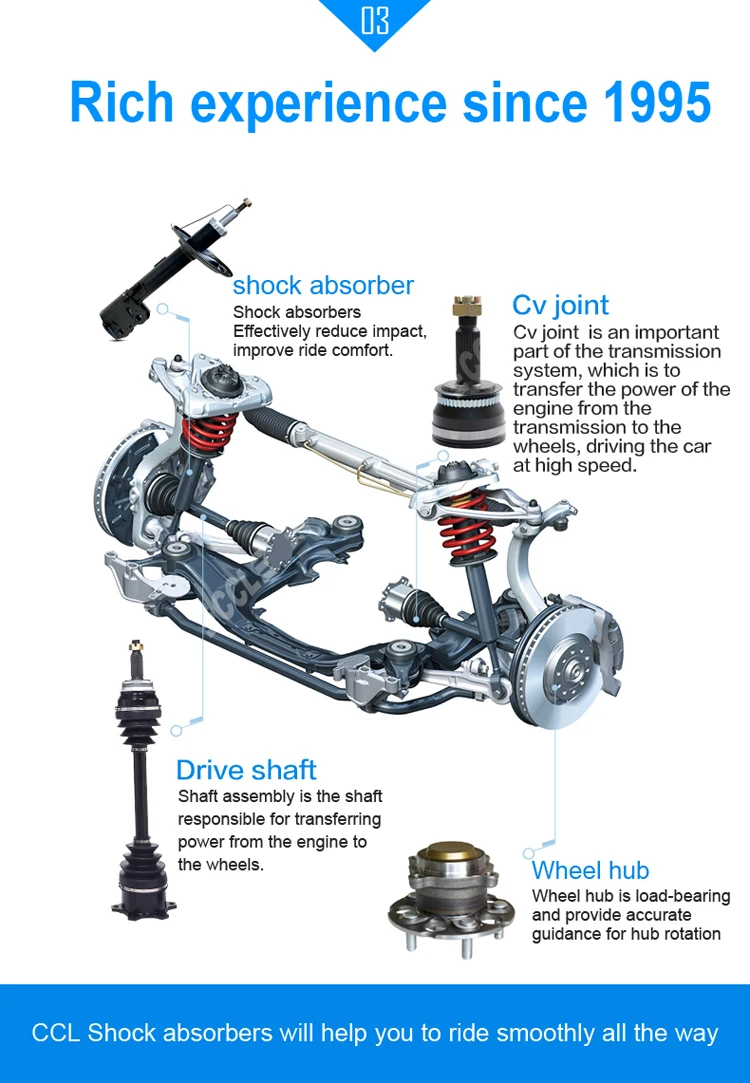 03

Rich experience since 1995

shock absorber
Shock absorbers Effectively reduce impact, improve ride comfort.

Cv joint
Cv joint is an important part of the transmission system, which is to transfer the power of the engine from the transmission to the wheels, driving the car at high speed.

CCL

Drive shaft
Shaft assembly is the shaft responsible for transferring power from the engine to the wheels.

Wheel hub
Wheel hub is load-bearing and provide accurate guidance for hub rotation

CCL Shock absorbers will help you to ride smoothly all the way