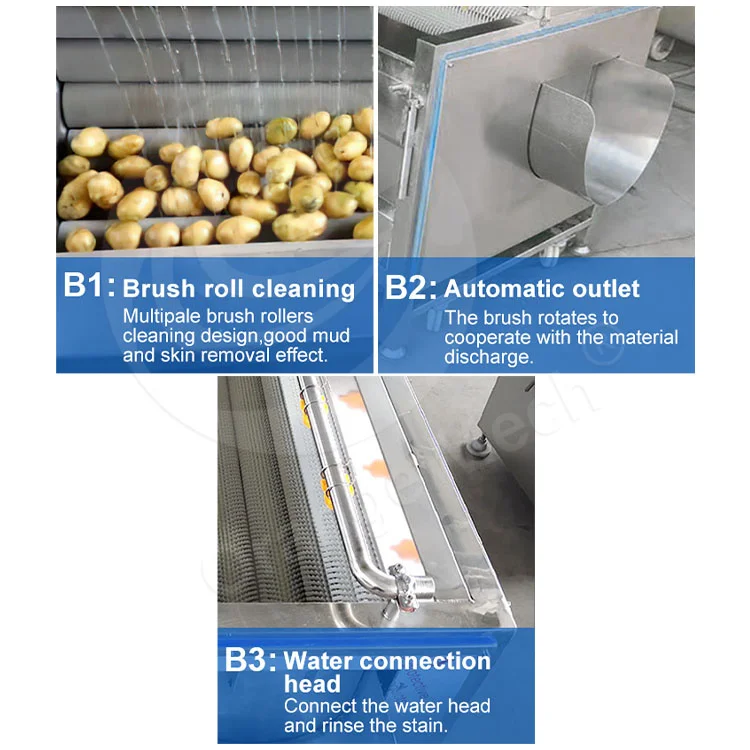 B1: Brush roll cleaning
Multipale brush rollers cleaning design,good mud and skin removal effect.

B2: Automatic outlet
The brush rotates to cooperate with the material discharge.

B3: Water connection head
Connect the water head and rinse the stain.