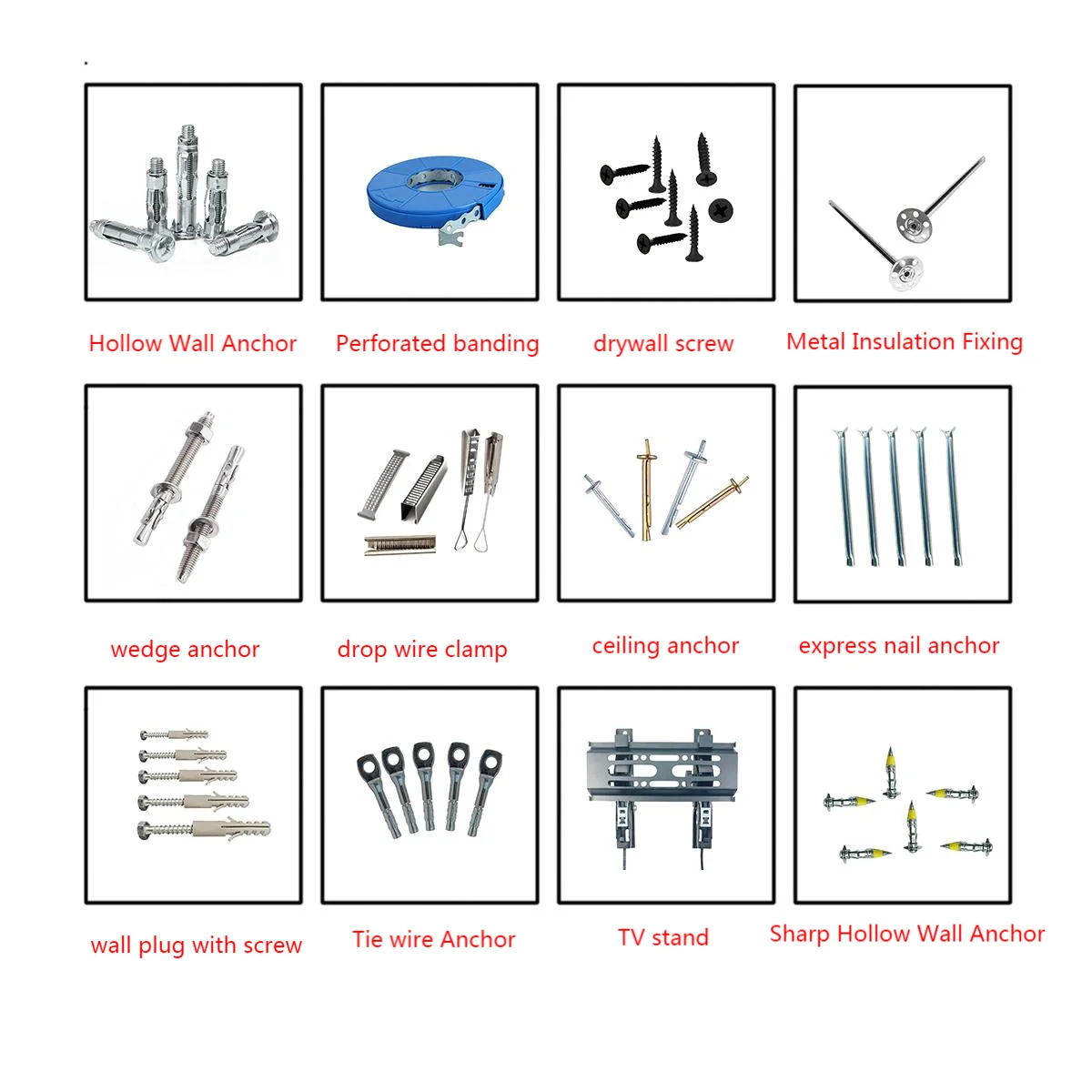 Hollow Wall Anchor

Perforated banding

drywall screw

Metal Insulation Fixing

wedge anchor

drop wire clamp

ceiling anchor

express nail anchor

wall plug with screw

Tie wire Anchor

TV stand

Sharp Hollow Wall Anchor