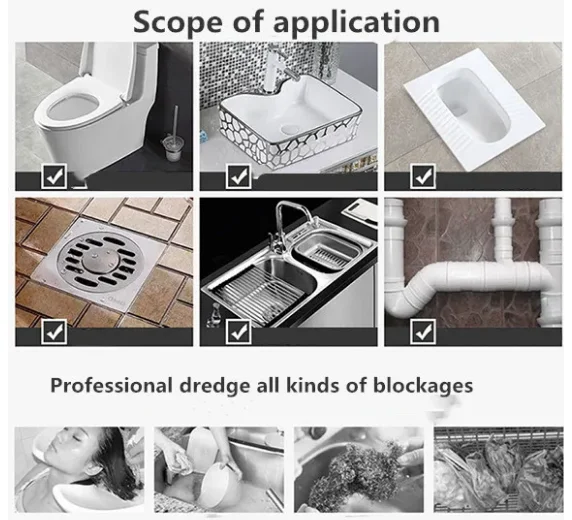 Scope of application

Professional dredge all kinds of blockages