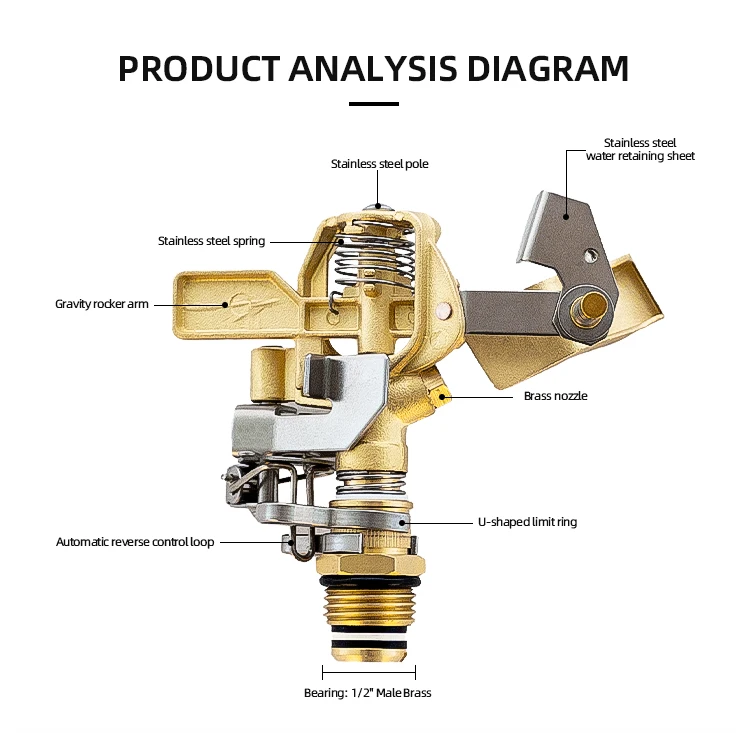 PRODUCT ANALYSIS DIAGRAM

Stainless steel pole

Stainless steel water retaining sheet

Stainless steel spring

Gravity rocker arm

Brass nozzle

U-shaped limit ring

Automatic reverse control loop

Bearing: 1/2" Male Brass