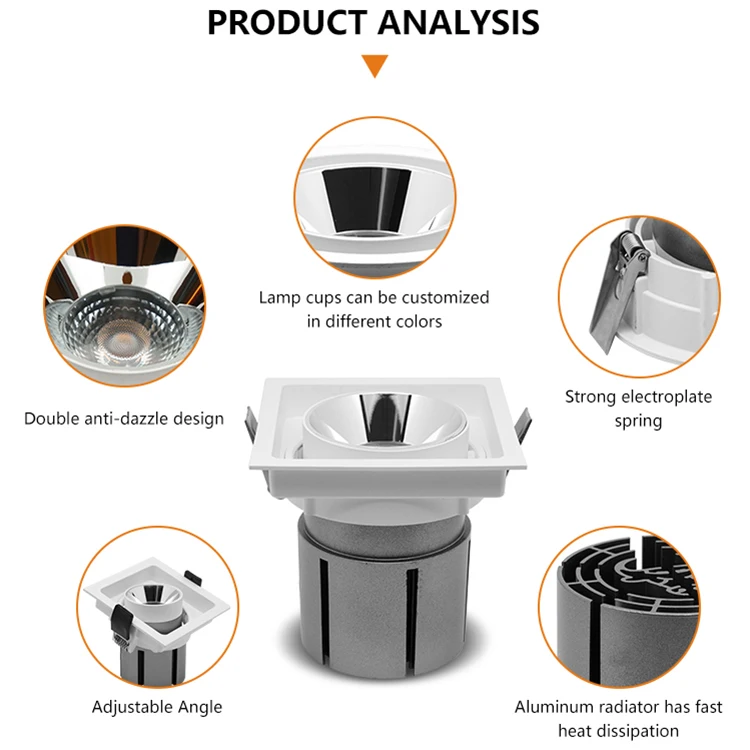 PRODUCT ANALYSIS

Lamp cups can be customized in different colors

Double anti-dazzle design

Strong electroplate spring

Adjustable Angle

Aluminum radiator has fast heat dissipation