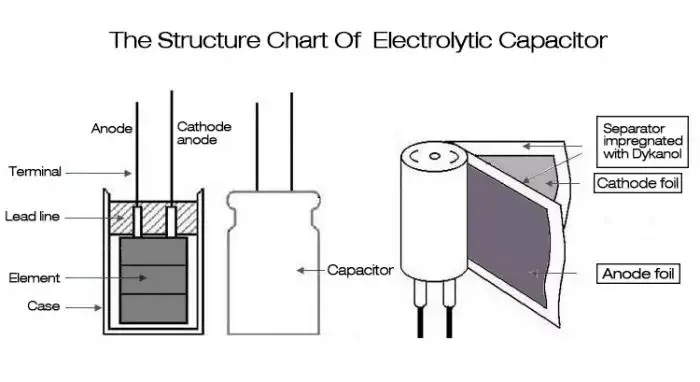 The Structure Chart Of Electrolytic Capacitor

Anode

Cathode anode

Terminal

Lead line

Element

Case

Capacitor

Separator impregnated with Dykanol

Cathode foil

Anode foil