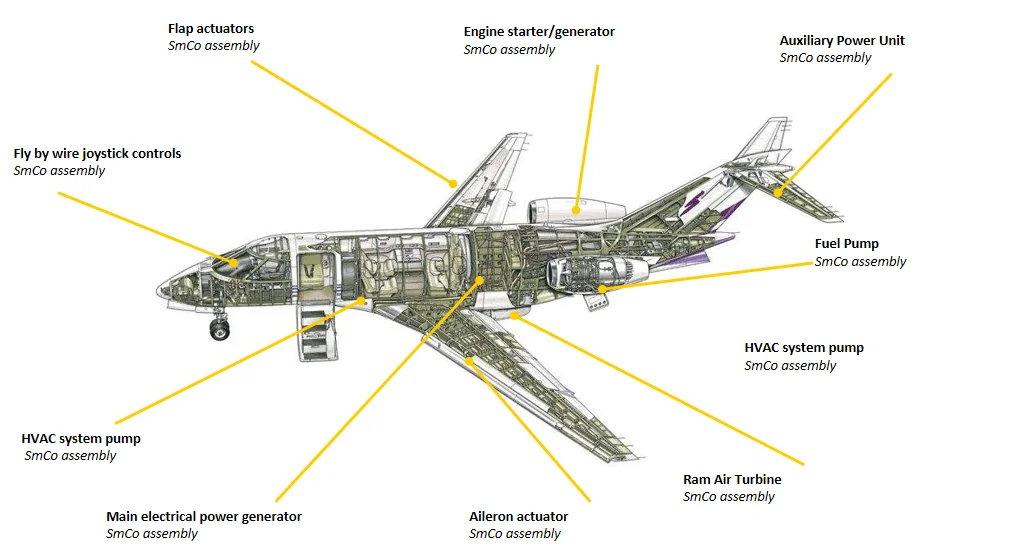 Flap actuators
SmCo assembly

Engine starter/generator
SmCo assembly

Auxiliary Power Unit
SmCo assembly

Fly by wire joystick controls
SmCo assembly

Fuel Pump
SmCo assembly

HVAC system pump
SmCo assembly

HVAC system pump
SmCo assembly

Ram Air Turbine
SmCo assembly

Main electrical power generator
SmCo assembly

Aileron actuator
SmCo assembly