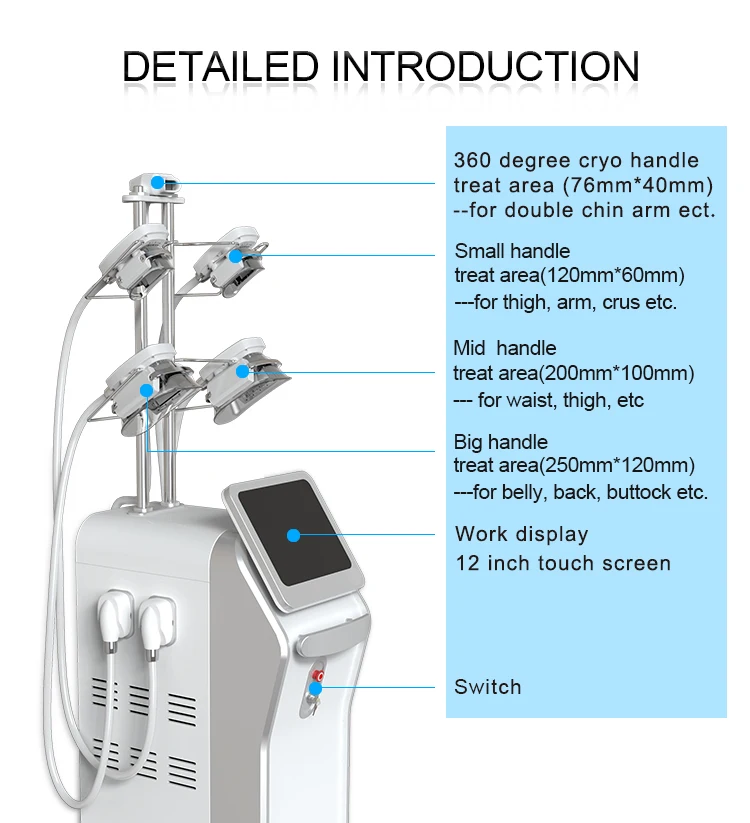 DETAILED INTRODUCTION

360 degree cryo handle
treat area (76mm*40mm)
--for double chin arm ect.

Small handle
treat area(120mm*60mm)
---for thigh, arm, crus etc.

Mid handle
treat area(200mm*100mm)
--- for waist, thigh, etc

Big handle
treat area(250mm*120mm)
---for belly, back, buttock etc.

Work display
12 inch touch screen

Switch