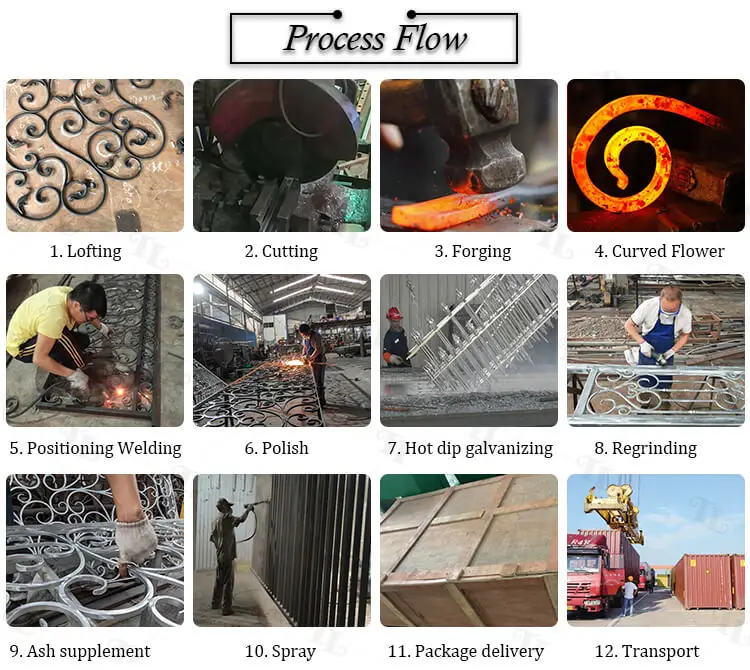 Process Flow

1. Lofting

2. Cutting

3. Forging

4. Curved Flower

5. Positioning Welding

6. Polish

7. Hot dip galvanizing

8. Regrinding

9. Ash supplement

10. Spray

11. Package delivery

12. Transport