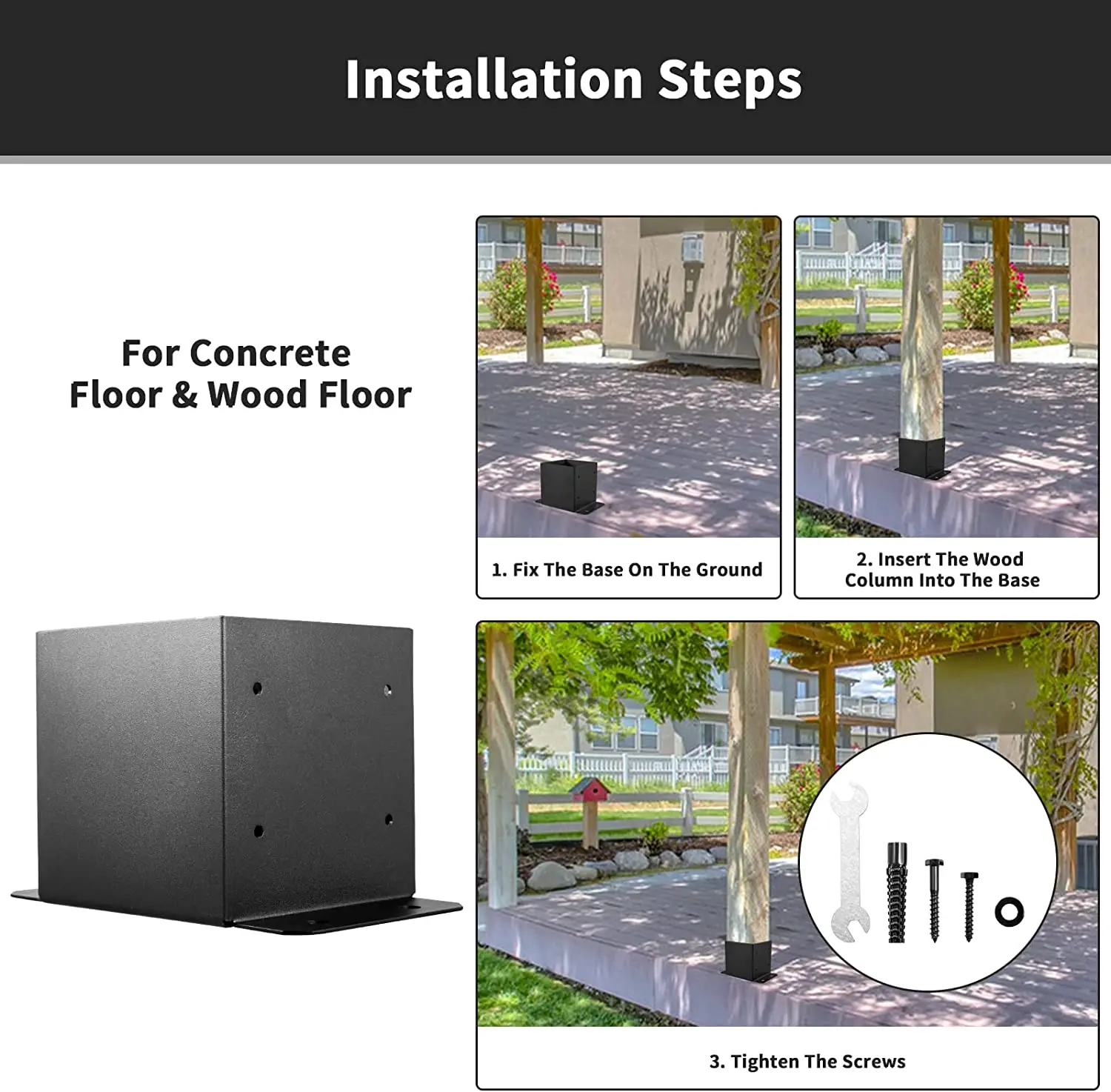 Installation Steps

For Concrete Floor & Wood Floor

1. Fix The Base On The Ground

2. Insert The Wood Column Into The Base

3. Tighten The Screws