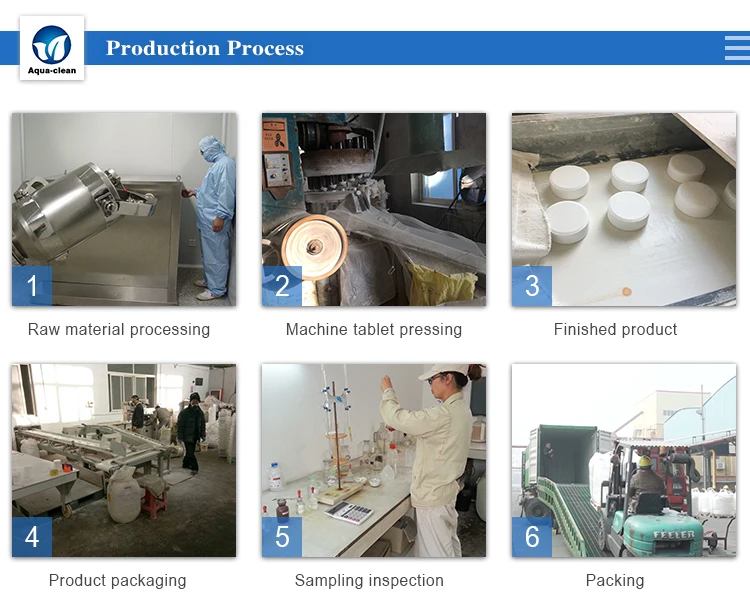 Aqua-clean

Production Process

1

Raw material processing

2

Machine tablet pressing

3

Finished product

4

Product packaging

5

Sampling inspection

6

FEELER

Packing