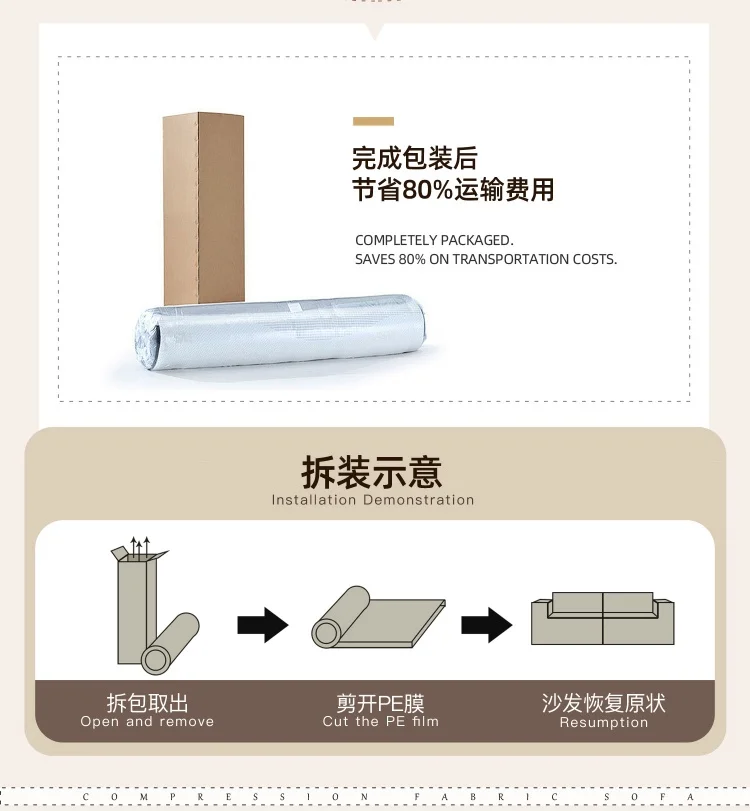 完成包装后
节省80%运输费用

COMPLETELY PACKAGED.
SAVES 80% ON TRANSPORTATION COSTS.

拆装示意
Installation Demonstration

拆包取出
Open and remove

剪开PE膜
Cut the PE film

沙发恢复原状
Resumption

COMPRESSION FABRIC SOFA