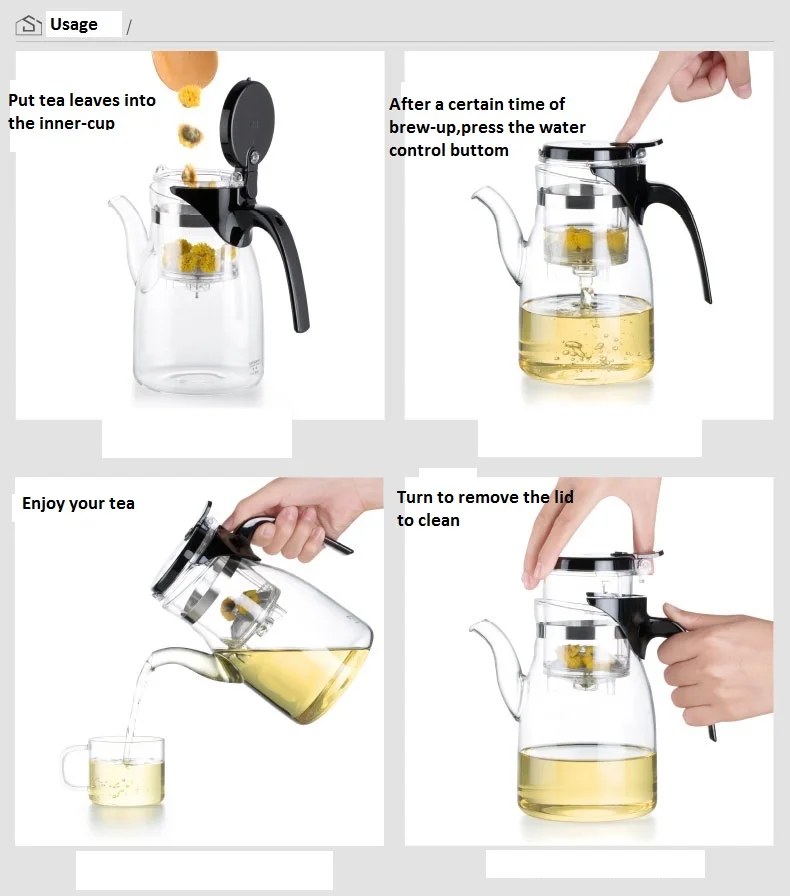 Usage /

Put tea leaves into the inner-cup

After a certain time of brew-up,press the water control buttom

Enjoy your tea

Turn to remove the lid to clean