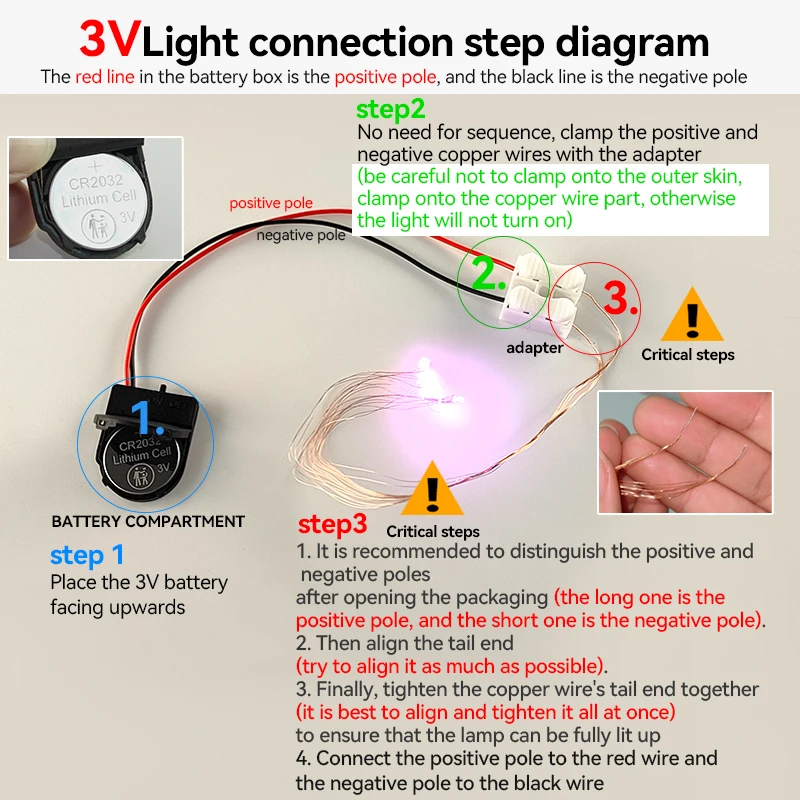 3VLight connection step diagram
The red line in the battery box is the positive pole, and the black line is the negative pole

step2
No need for sequence, clamp the positive and negative copper wires with the adapter
(be careful not to clamp onto the outer skin, clamp onto the copper wire part, otherwise the light will not turn on)

+
CR2032
Lithium Cell
3V

positive pole
negative pole

2.
3.
adapter
Critical steps

1.
CR2032
Lithium Cell
3V

BATTERY COMPARTMENT

step 1
Place the 3V battery facing upwards

Critical steps

step3
1. It is recommended to distinguish the positive and negative poles
after opening the packaging (the long one is the positive pole, and the short one is the negative pole).
2. Then align the tail end
(try to align it as much as possible).
3. Finally, tighten the copper wire's tail end together
(it is best to align and tighten it all at once)
to ensure that the lamp can be fully lit up
4. Connect the positive pole to the red wire and the negative pole to the black wire