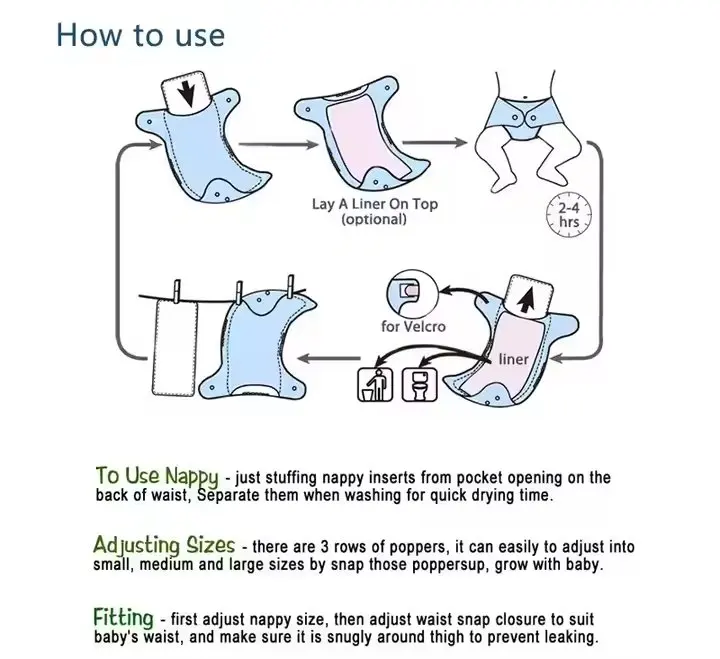 How to use

Lay A Liner On Top
(optional)

2-4
hrs

for Velcro

liner

To Use Nappy - just stuffing nappy inserts from pocket opening on the back of waist, Separate them when washing for quick drying time.

Adjusting Sizes - there are 3 rows of poppers, it can easily to adjust into small, medium and large sizes by snap those poppersup, grow with baby.

Fitting - first adjust nappy size, then adjust waist snap closure to suit baby's waist, and make sure it is snugly around thigh to prevent leaking.