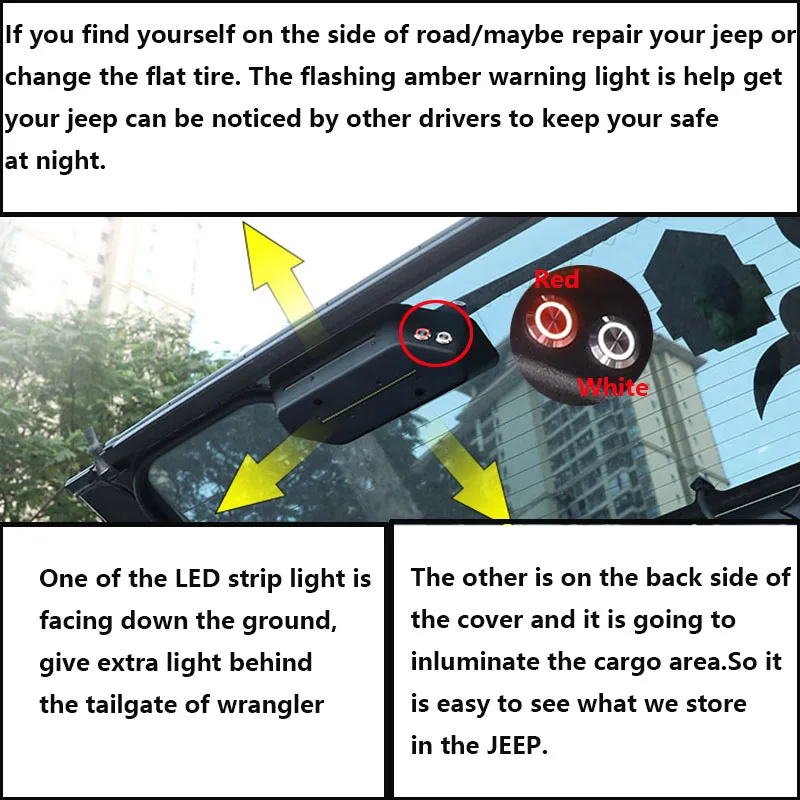 If you find yourself on the side of road/maybe repair your jeep or change the flat tire. The flashing amber warning light is help get your jeep can be noticed by other drivers to keep your safe at night.

Red

White

One of the LED strip light is facing down the ground, give extra light behind the tailgate of wrangler

The other is on the back side of the cover and it is going to inluminate the cargo area.So it is easy to see what we store in the JEEP.